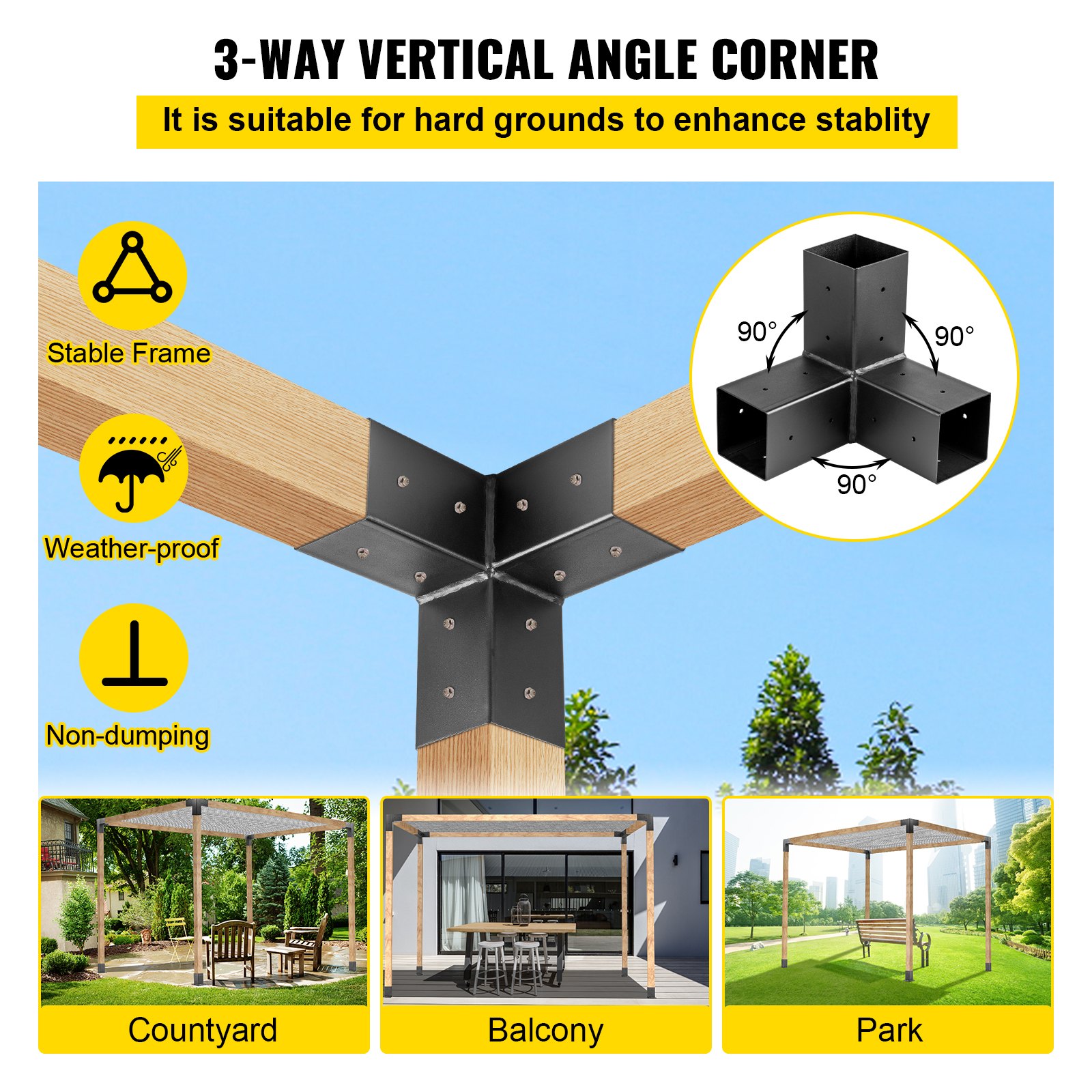 3-WAY VERTICAL ANGLE CORNER

It is suitable for hard grounds to enhance stablity

Stable Frame

Weather-proof

Non-dumping

90°

90°

90°

Countyard

Balcony

Park