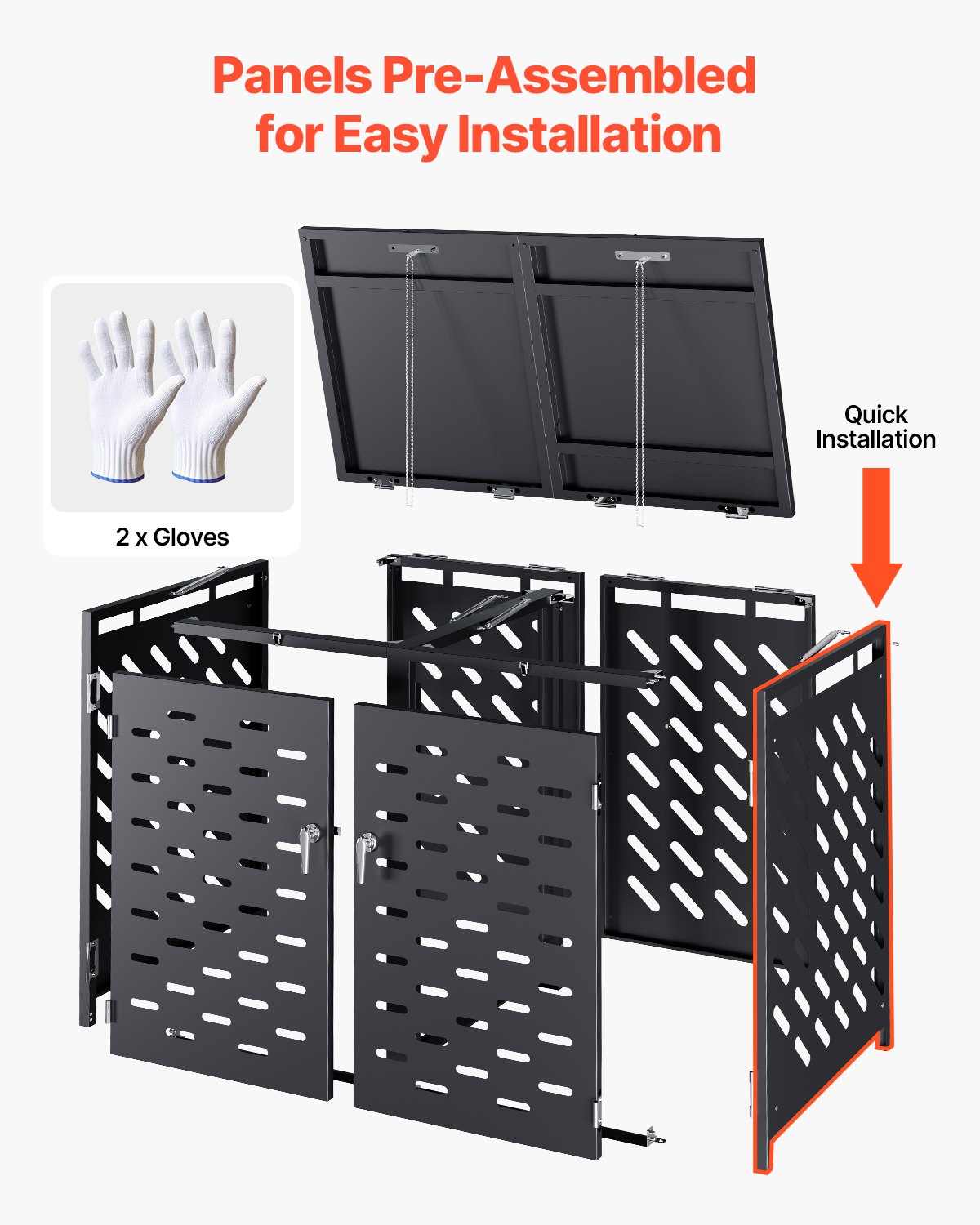 Panels Pre-Assembled for Easy Installation

2 x Gloves

Quick Installation