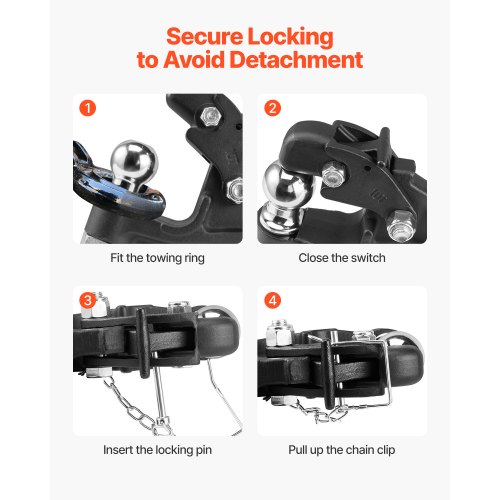 Secure Locking
to Avoid Detachment

1

Fit the towing ring

2

Close the switch

3

Insert the locking pin

4

Pull up the chain clip