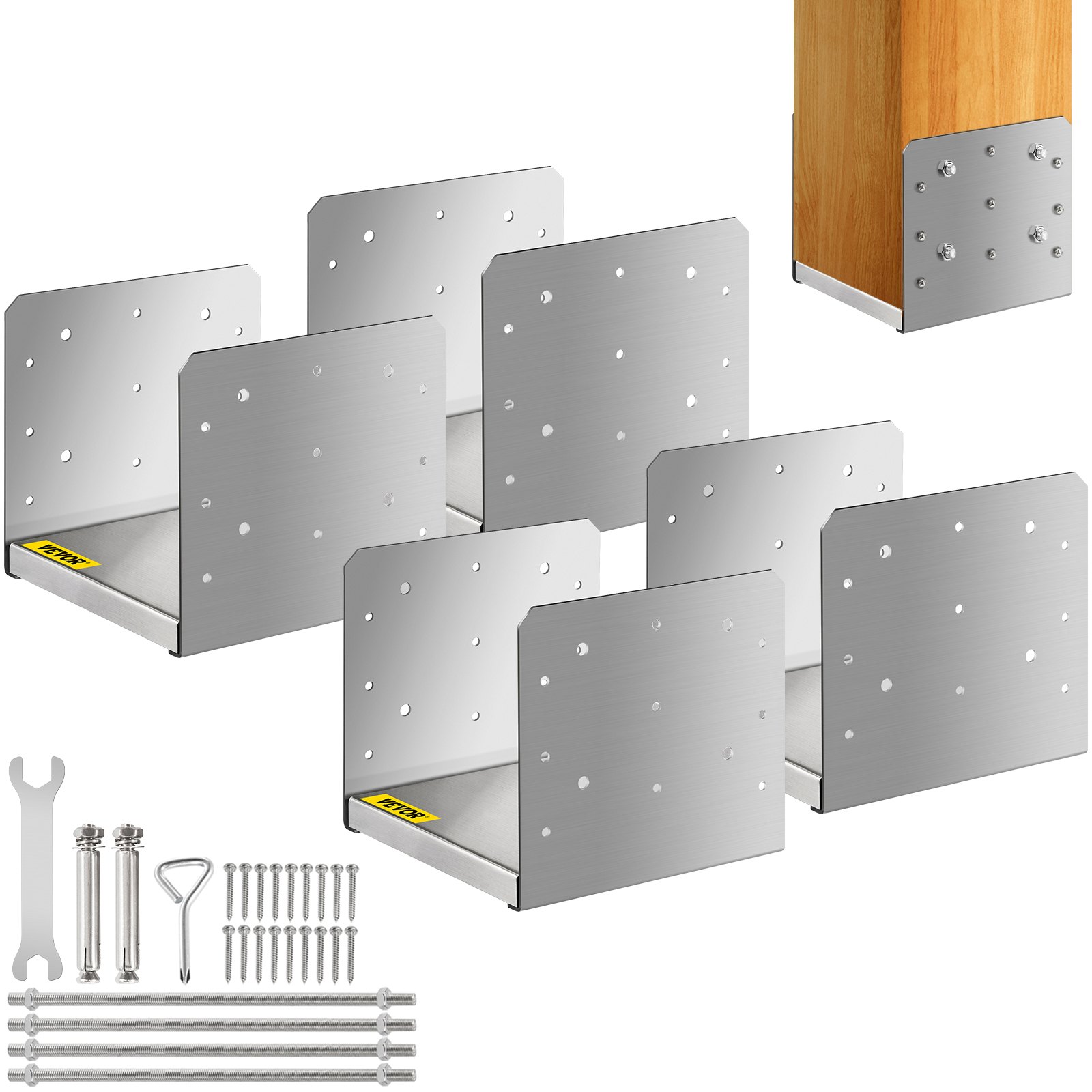 VEVOR

VEVOR