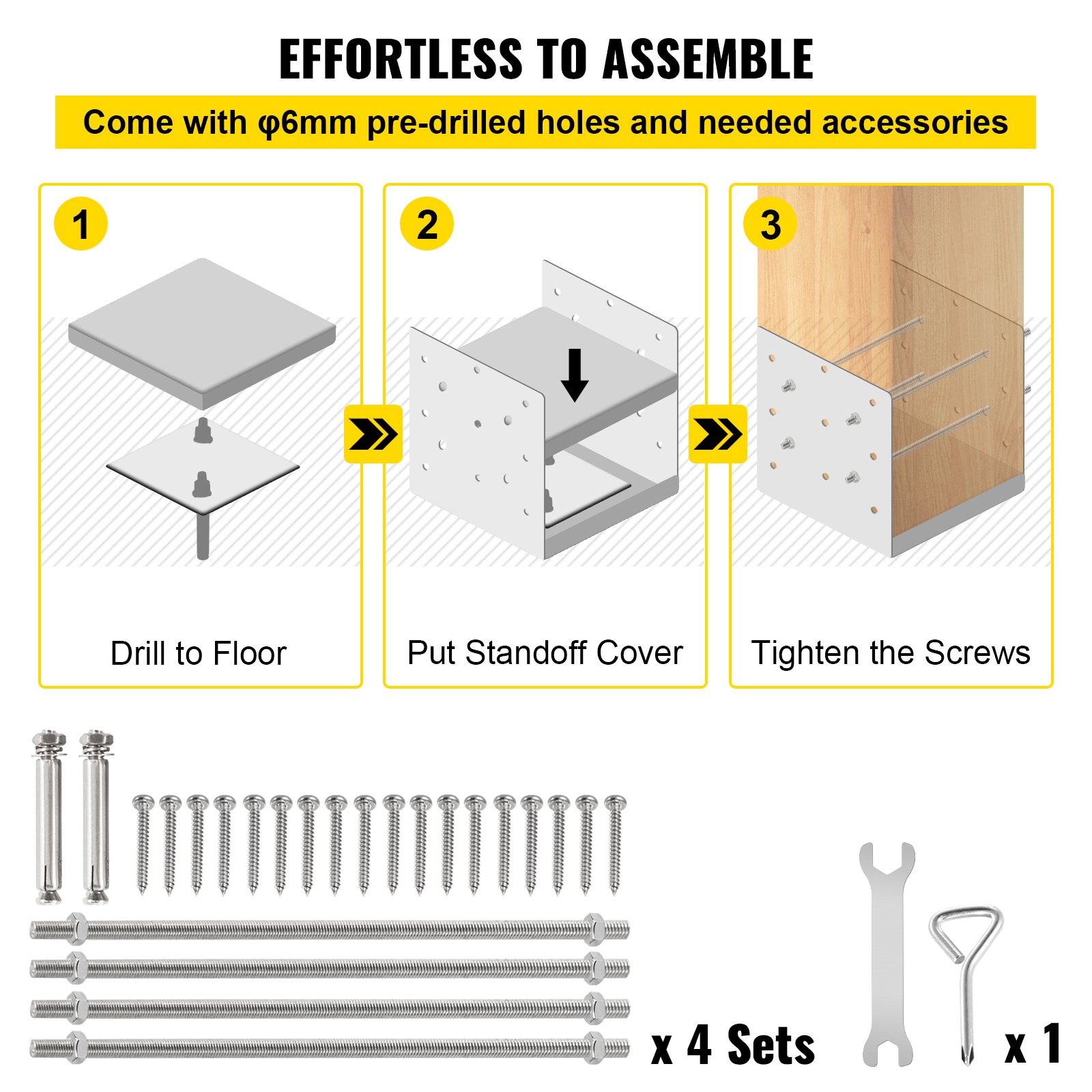 EFFORTLESS TO ASSEMBLE

Come with φ6mm pre-drilled holes and needed accessories

1

Drill to Floor

2

Put Standoff Cover

3

Tighten the Screws

x 4 Sets

x 1