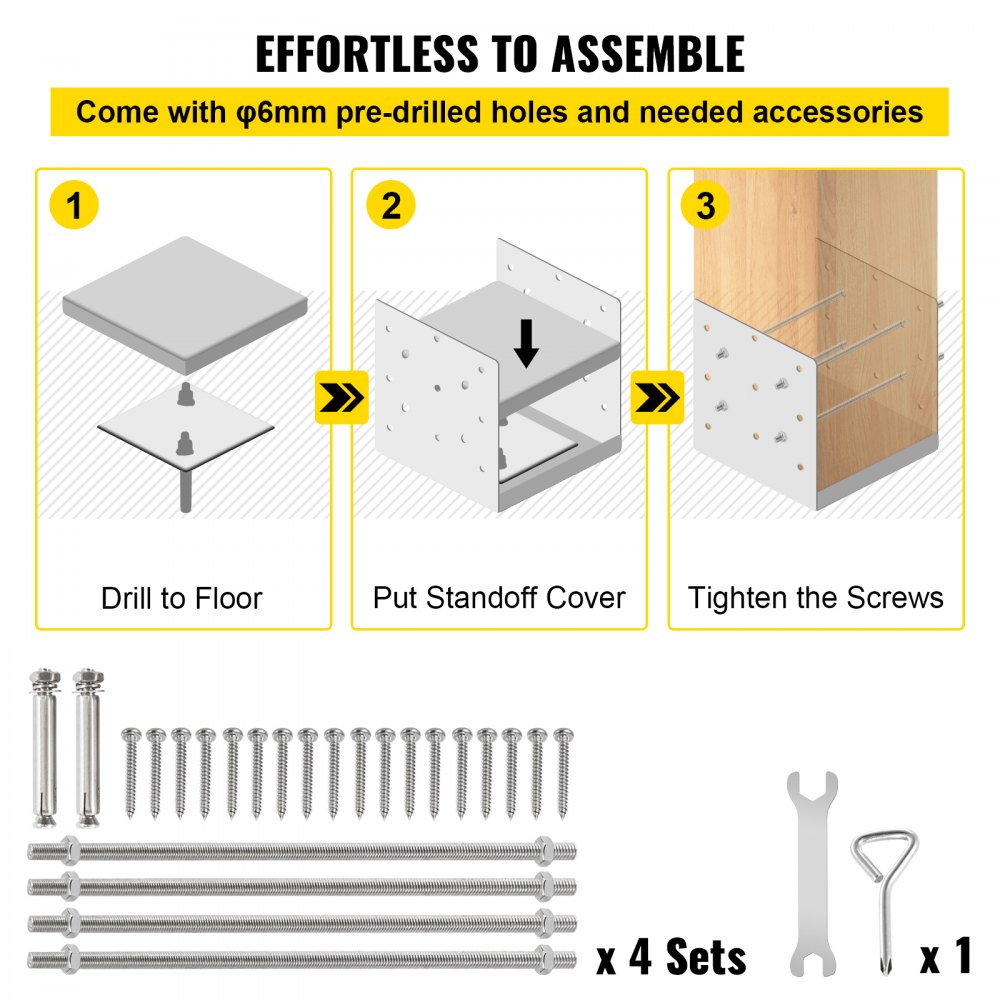 EFFORTLESS TO ASSEMBLE

Come with φ6mm pre-drilled holes and needed accessories

1

Drill to Floor

2

Put Standoff Cover

3

Tighten the Screws

x 4 Sets

x 1