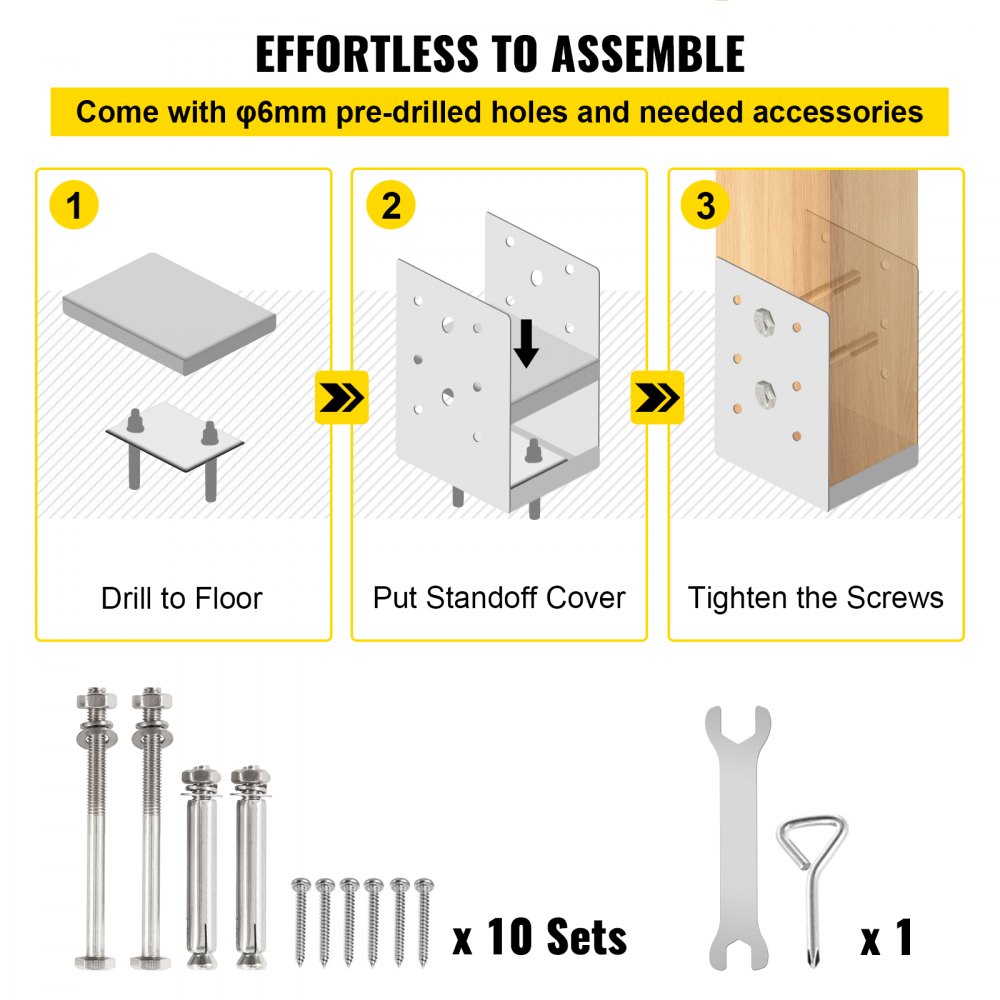 EFFORTLESS TO ASSEMBLE

Come with φ6mm pre-drilled holes and needed accessories

1

Drill to Floor

2

Put Standoff Cover

3

Tighten the Screws

x 10 Sets

x 1