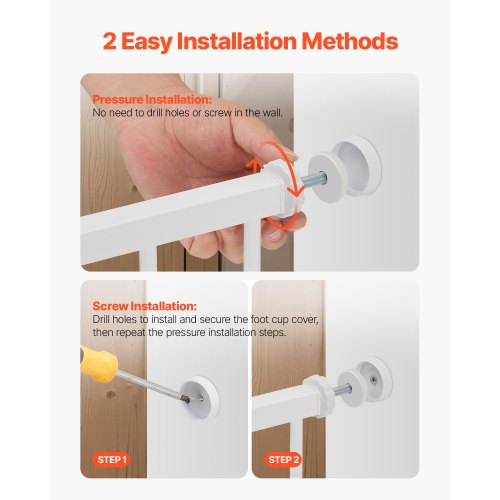 2 Easy Installation Methods

Pressure Installation:
No need to drill holes or screw in the wall.

Screw Installation:
Drill holes to install and secure the foot cup cover, then repeat the pressure installation steps.

STEP 1

STEP 2