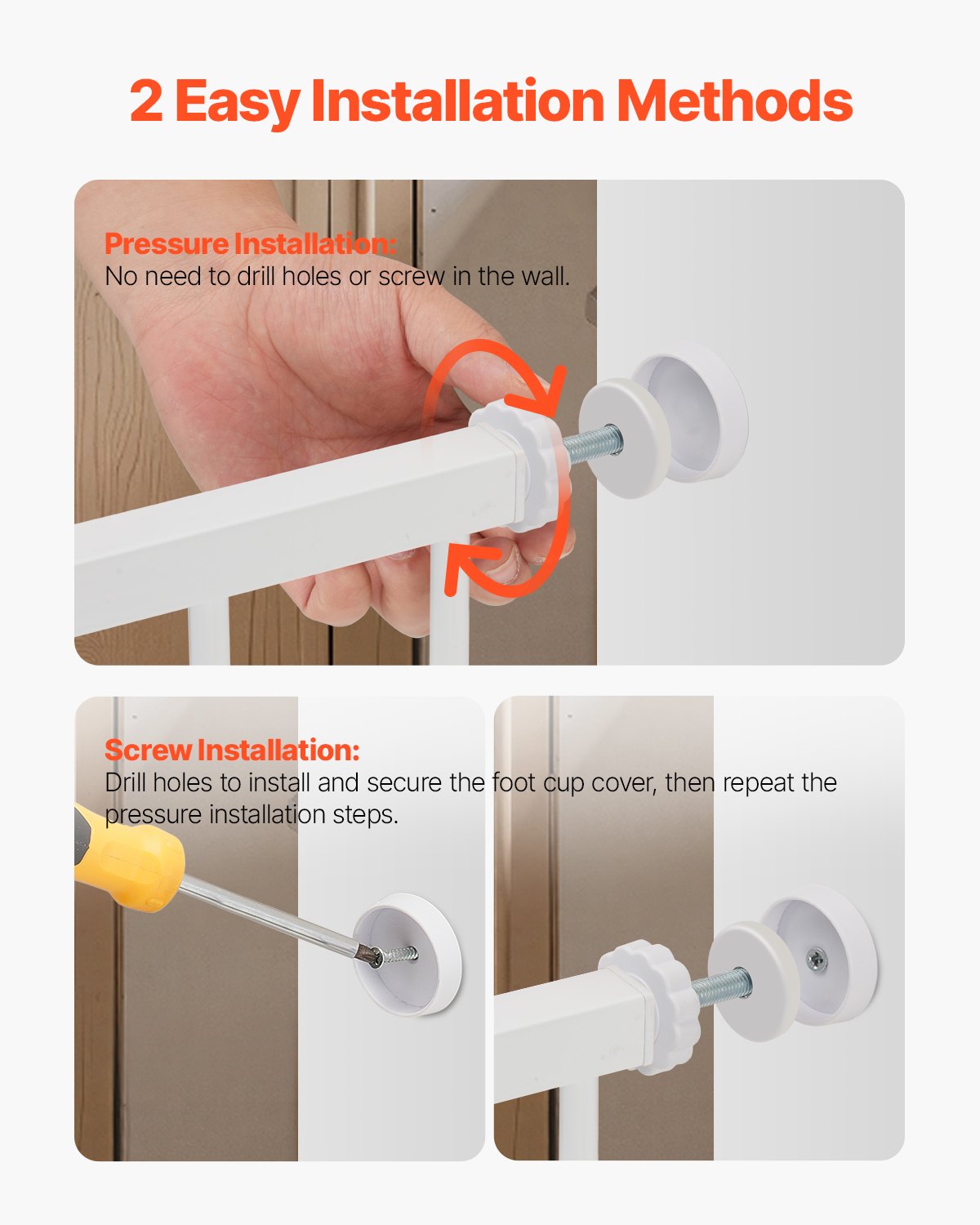 2 Easy Installation Methods

Pressure Installation:
No need to drill holes or screw in the wall.

Screw Installation:
Drill holes to install and secure the foot cup cover, then repeat the pressure installation steps.