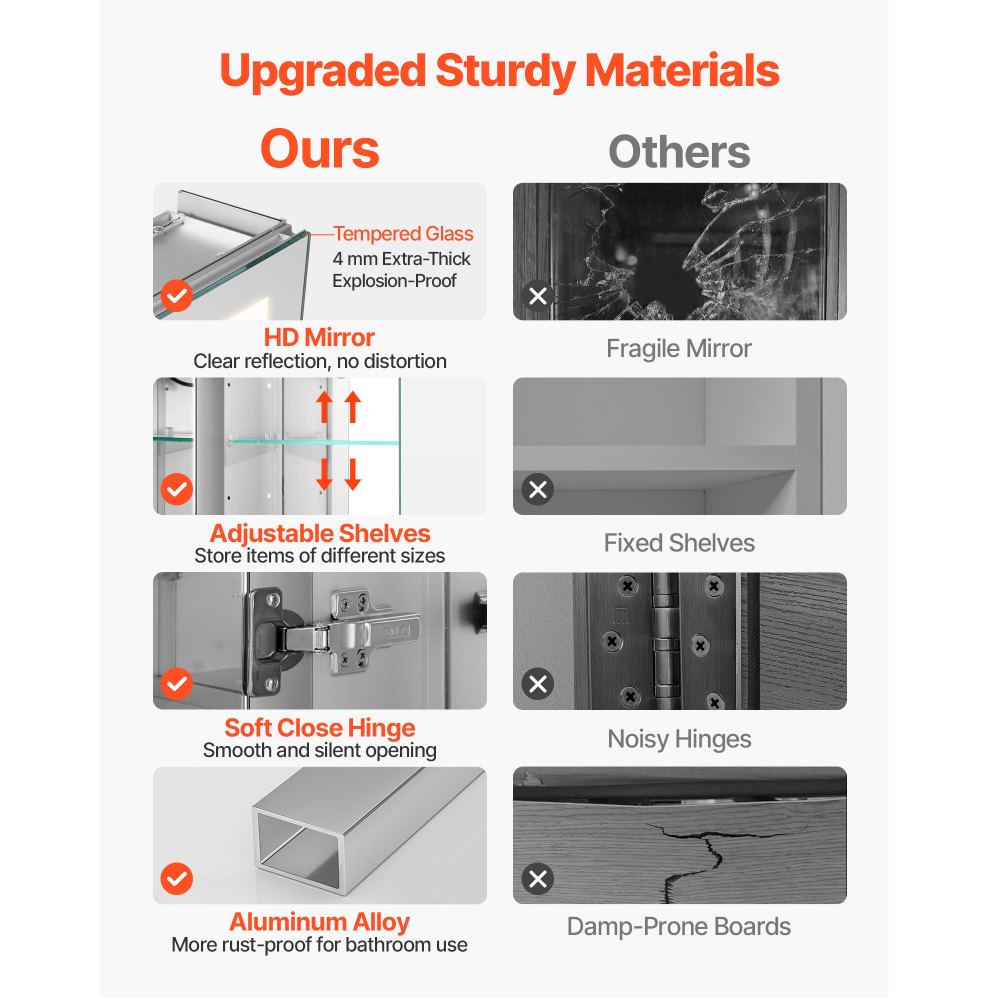 Upgraded Sturdy Materials

Ours

Tempered Glass
4 mm Extra-Thick
Explosion-Proof

HD Mirror
Clear reflection, no distortion

Adjustable Shelves
Store items of different sizes

Soft Close Hinge
Smooth and silent opening

Aluminum Alloy
More rust-proof for bathroom use

Others

Fragile Mirror

Fixed Shelves

Noisy Hinges

Damp-Prone Boards