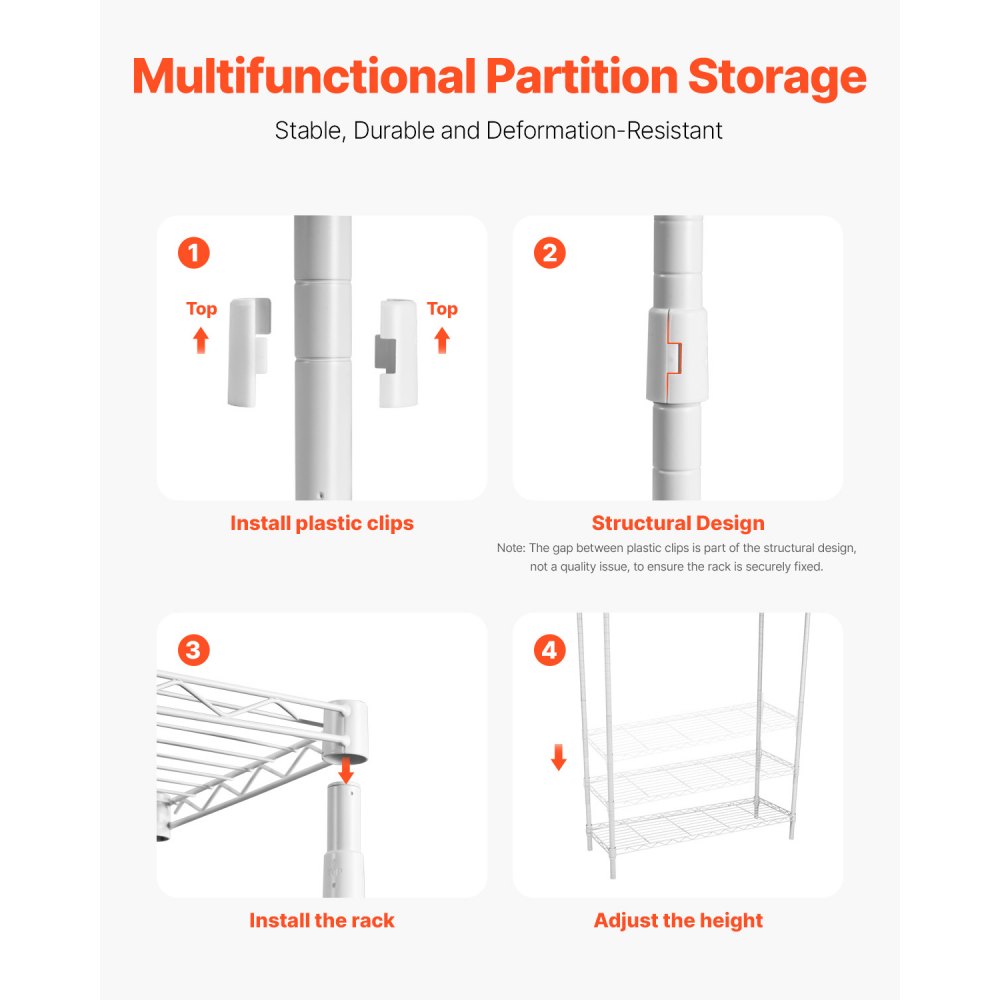 Multifunctional Partition Storage

Stable, Durable and Deformation-Resistant

1

Top

Top

Install plastic clips

2

Structural Design

Note: The gap between plastic clips is part of the structural design, not a quality issue, to ensure the rack is securely fixed.

3

Install the rack

4

Adjust the height