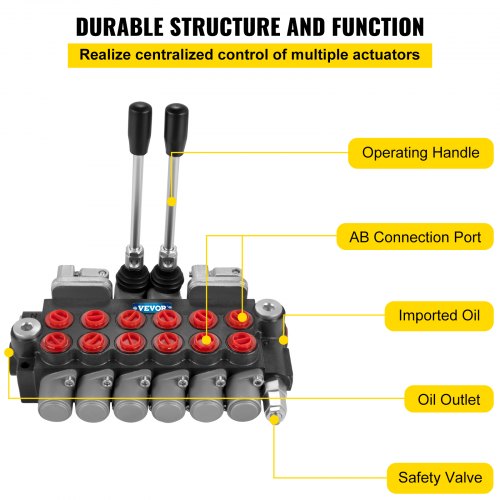 DURABLE STRUCTURE AND FUNCTION

Realize centralized control of multiple actuators

Operating Handle

AB Connection Port

VEVOR

Imported Oil

Oil Outlet

Safety Valve