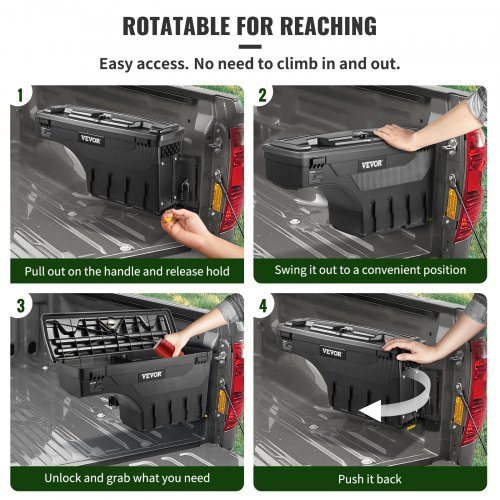 ROTATABLE FOR REACHING

Easy access. No need to climb in and out.

1
VEVOR
Pull out on the handle and release hold

2
VEVOR
Swing it out to a convenient position

3
VEVOR
Unlock and grab what you need

4
VEVOR
Push it back