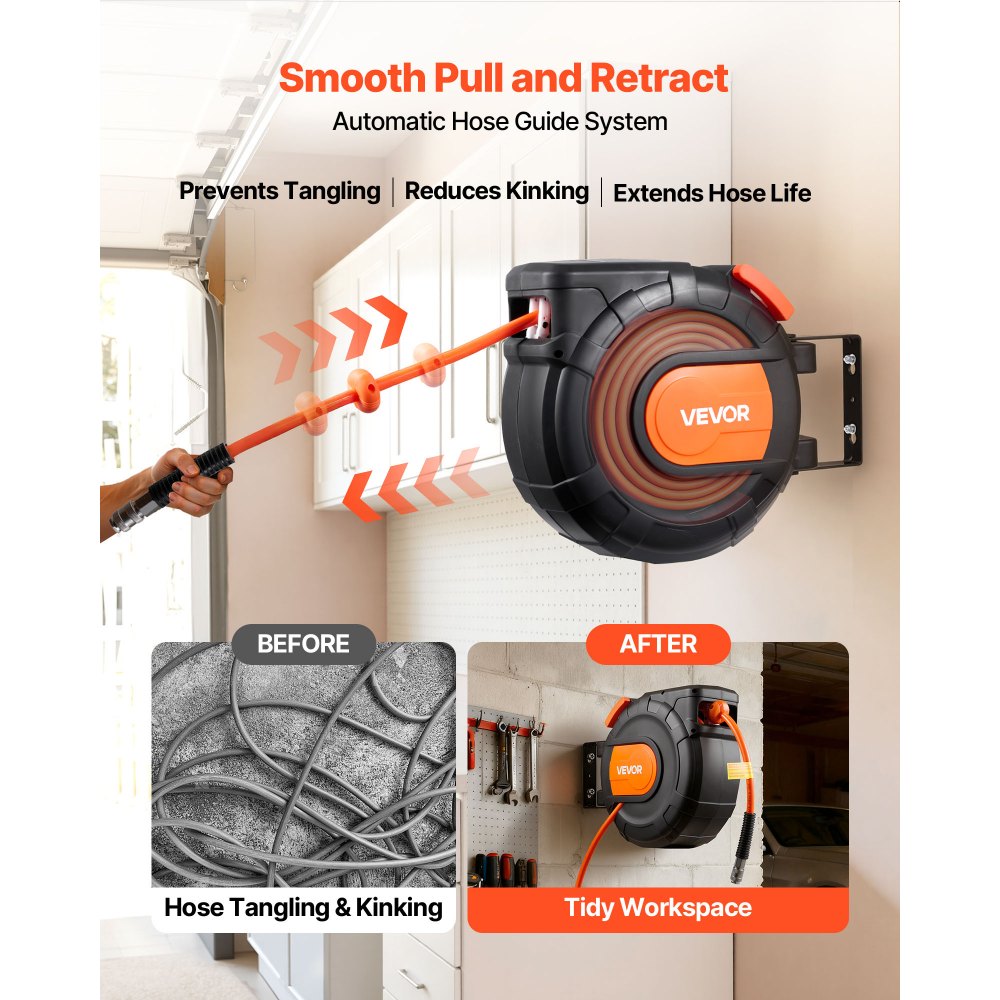 Smooth Pull and Retract
Automatic Hose Guide System

Prevents Tangling | Reduces Kinking | Extends Hose Life

VEVOR

BEFORE

Hose Tangling & Kinking

AFTER

VEVOR

Tidy Workspace