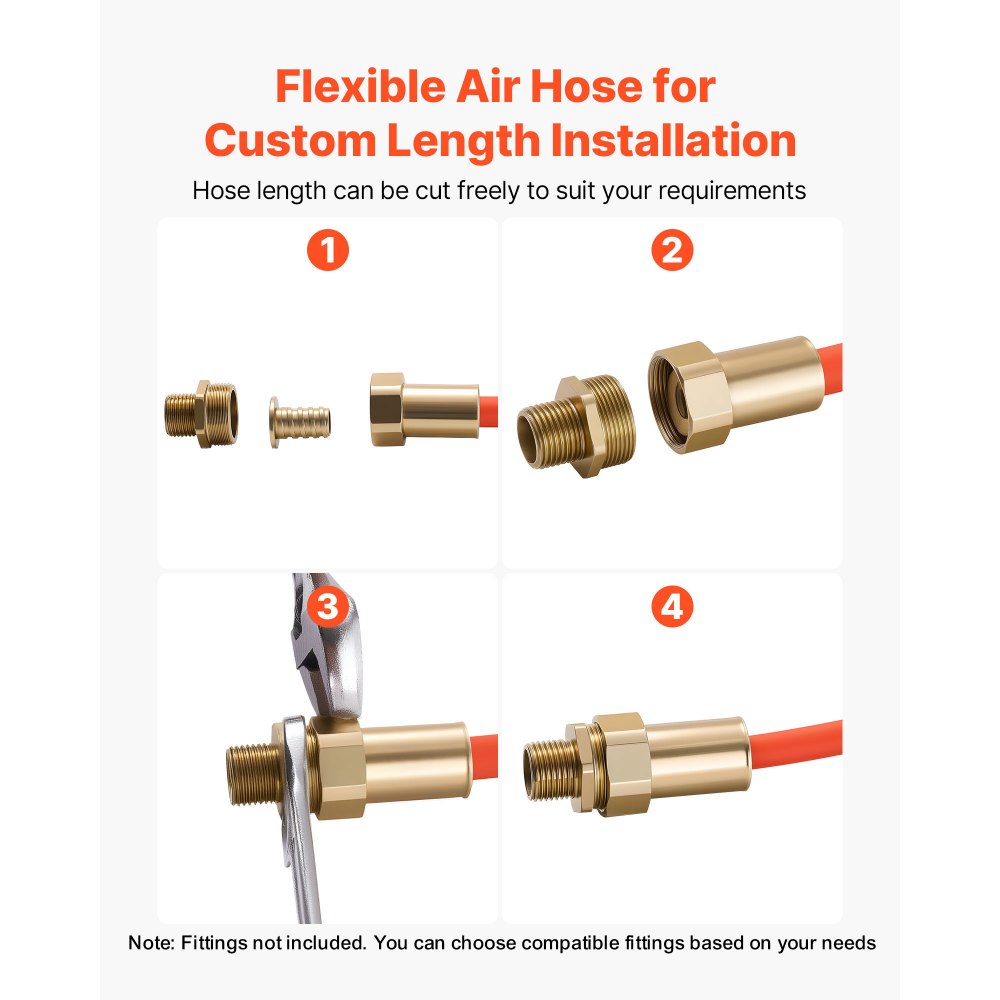 Flexible Air Hose for Custom Length Installation

Hose length can be cut freely to suit your requirements

1

2

3

4

Note: Fittings not included. You can choose compatible fittings based on your needs