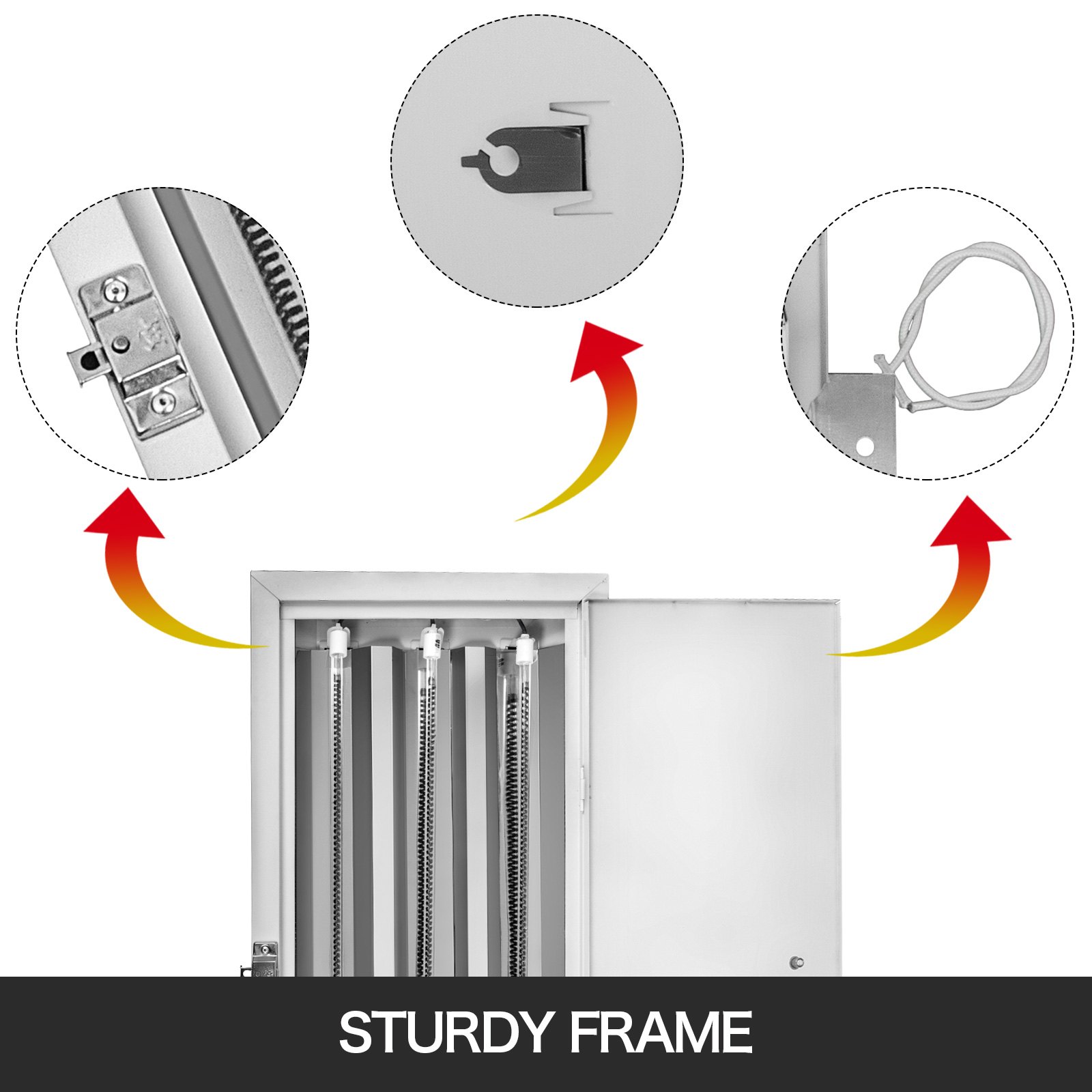 STURDY FRAME