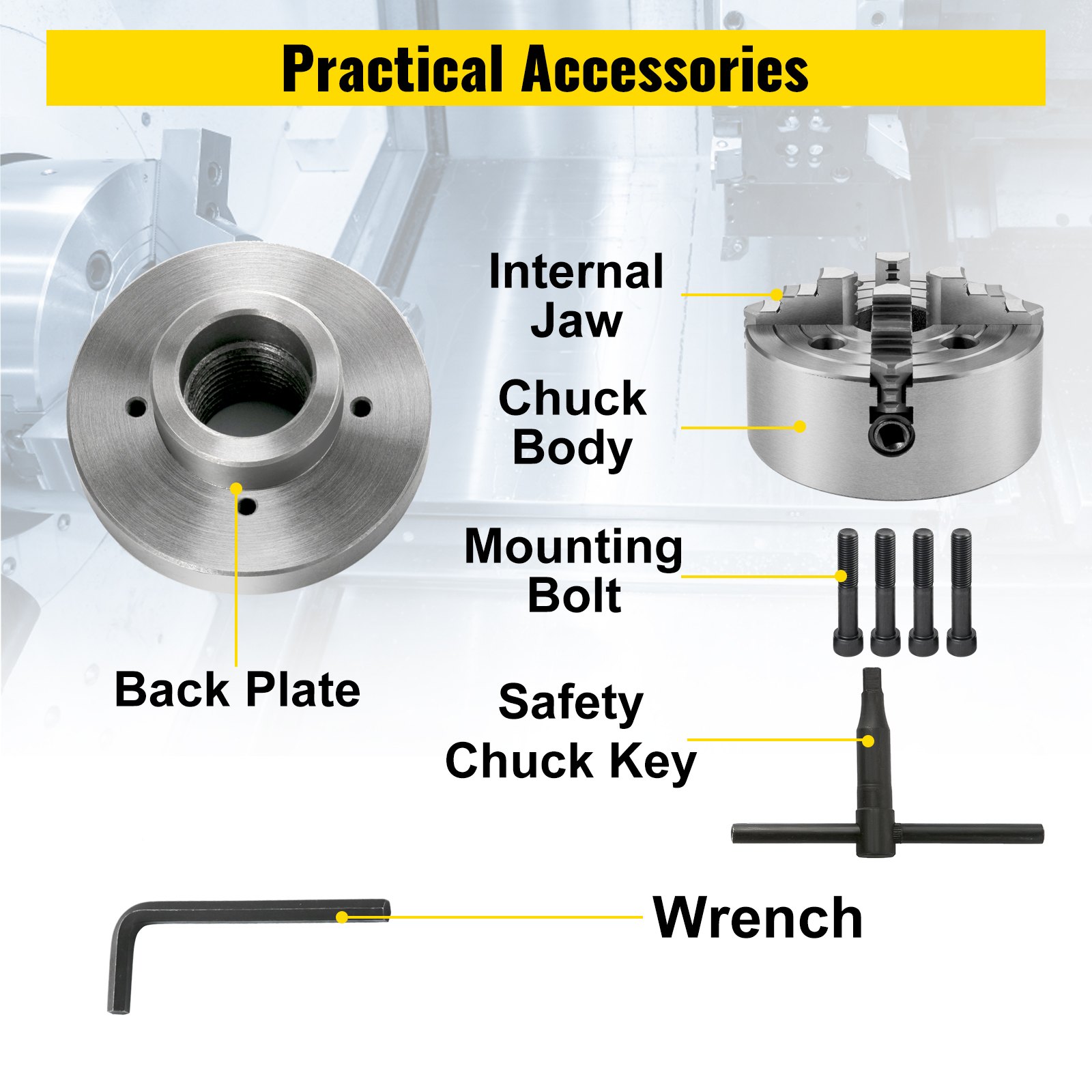 Practical Accessories

Internal Jaw

Chuck Body

Mounting Bolt

Back Plate

Safety Chuck Key

Wrench