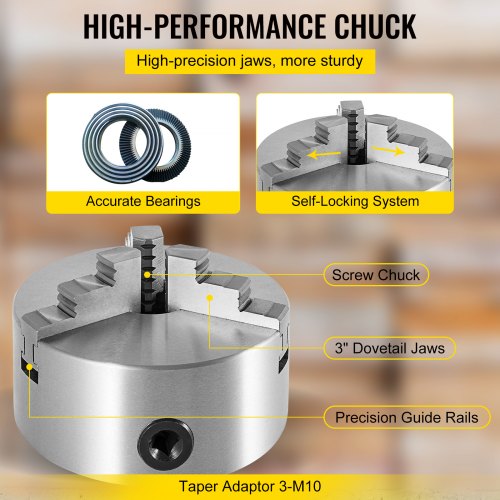 HIGH-PERFORMANCE CHUCK

High-precision jaws, more sturdy

Accurate Bearings

Self-Locking System

Screw Chuck

3" Dovetail Jaws

Precision Guide Rails

Taper Adaptor 3-M10