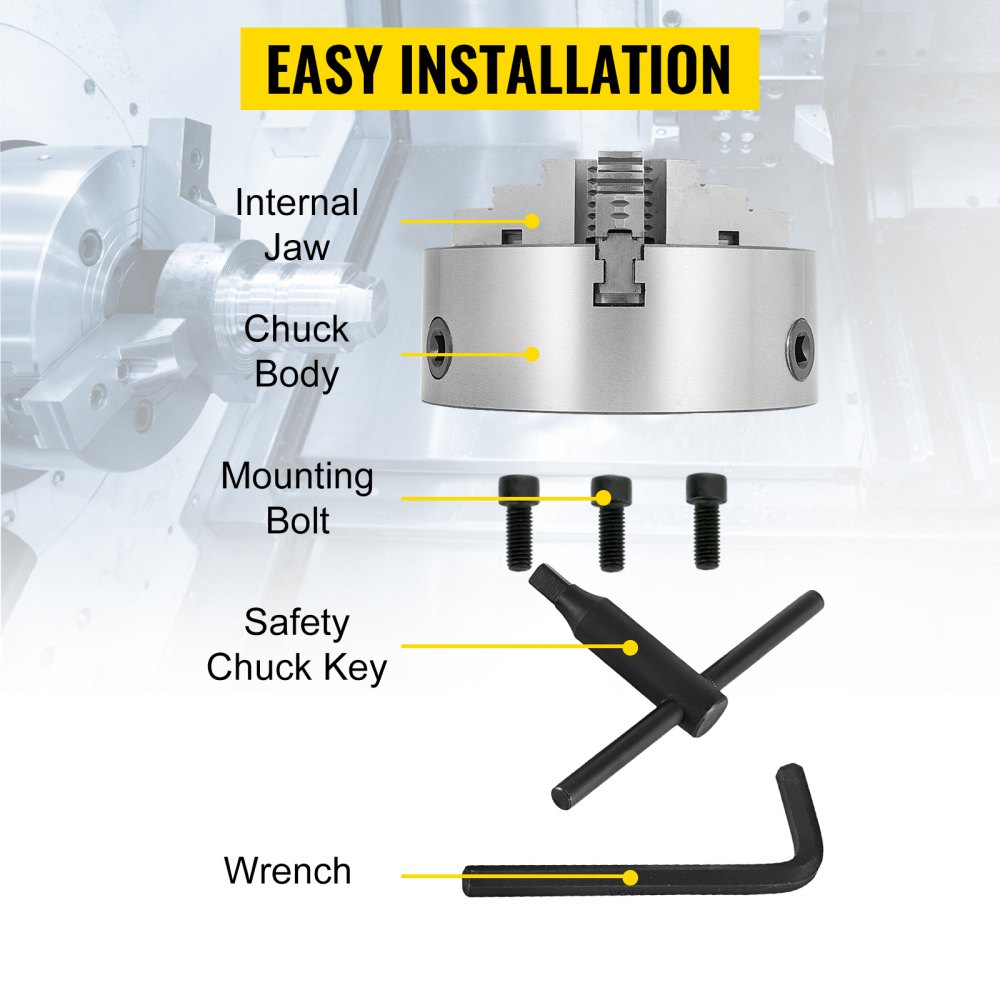 EASY INSTALLATION

Internal Jaw

Chuck Body

Mounting Bolt

Safety Chuck Key

Wrench