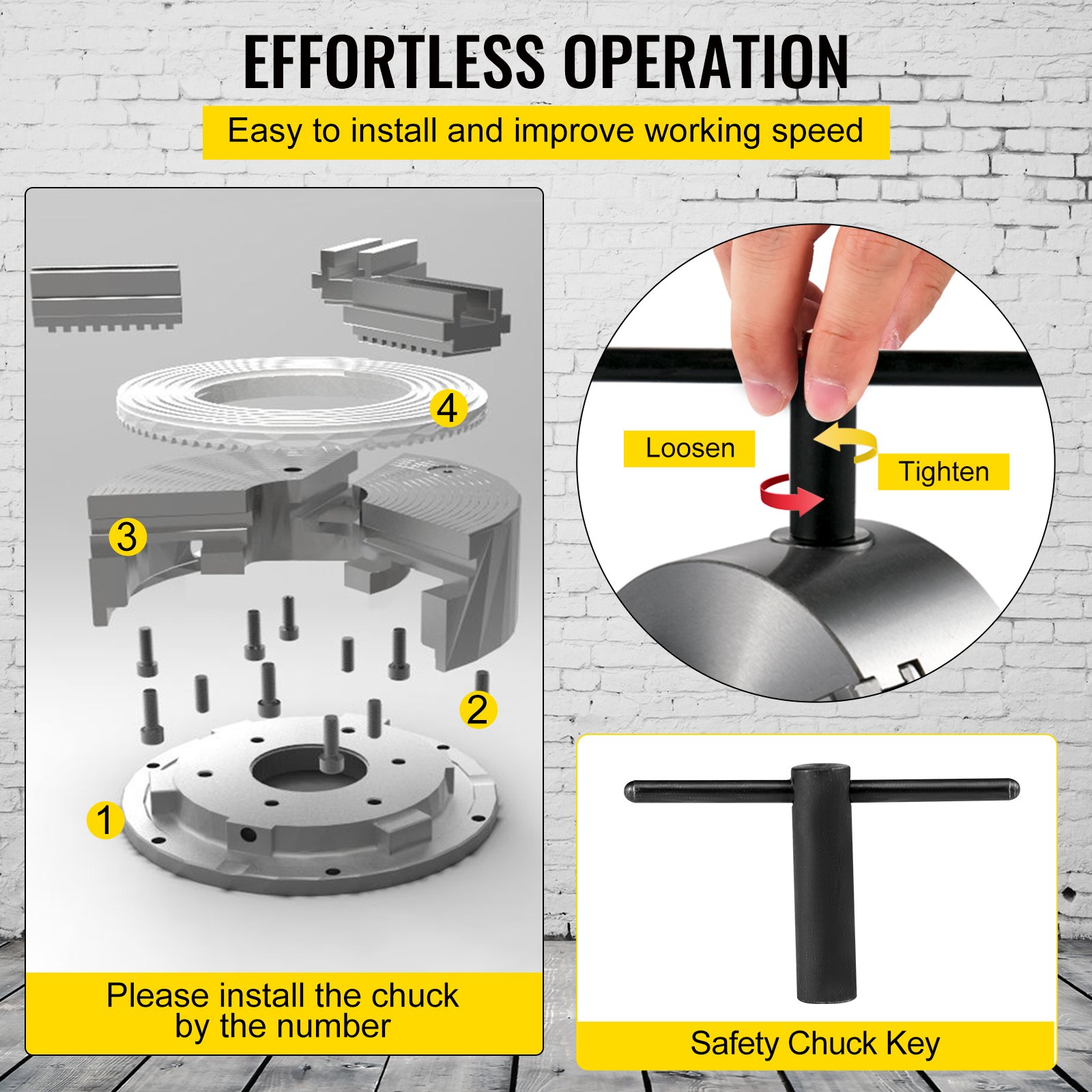 EFFORTLESS OPERATION

Easy to install and improve working speed

4

3

2

1

Please install the chuck by the number

Loosen

Tighten

Safety Chuck Key