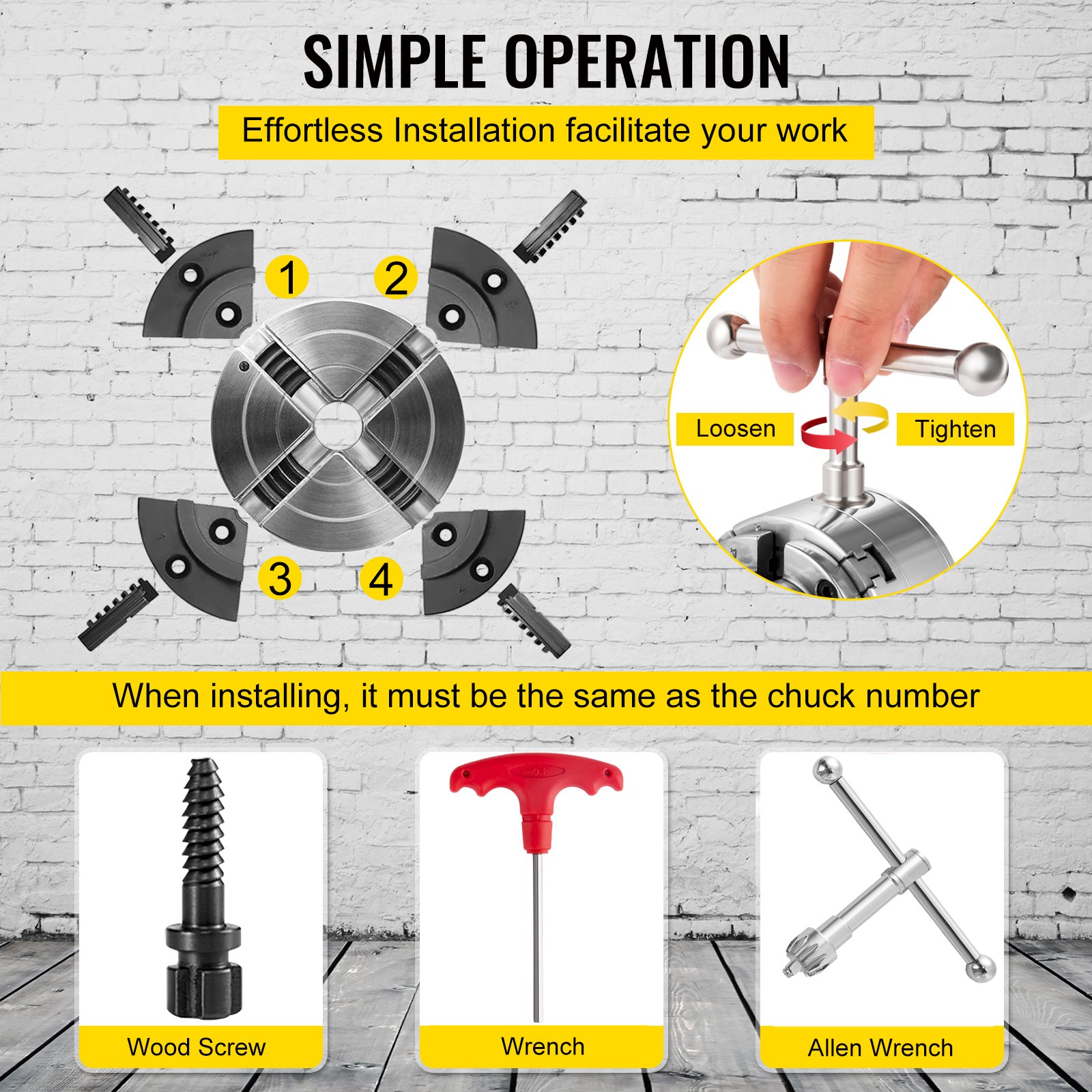 SIMPLE OPERATION

Effortless Installation facilitate your work

1

2

3

4

Loosen

Tighten

When installing, it must be the same as the chuck number

Wood Screw

Wrench

Allen Wrench