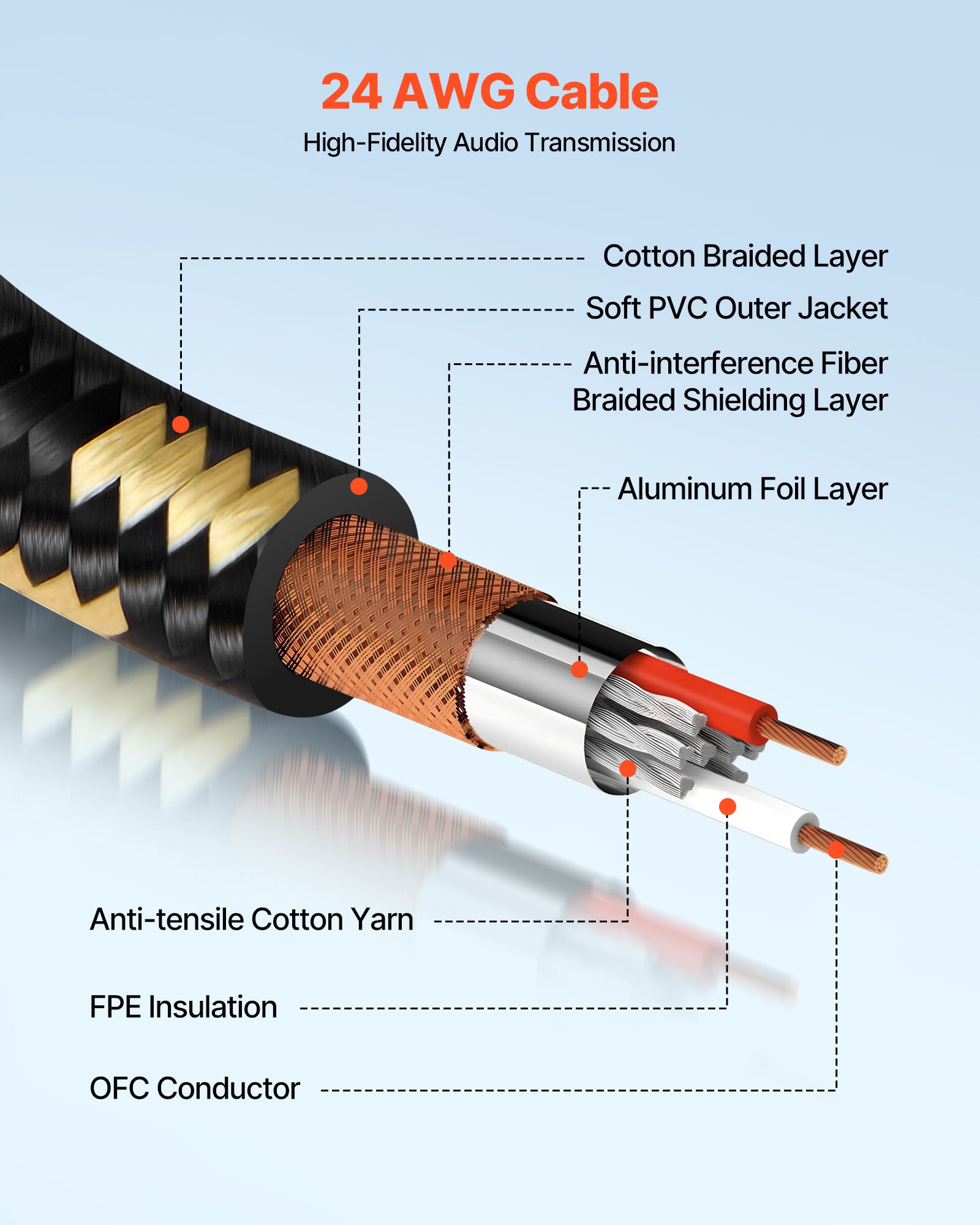 24 AWG Cable

High-Fidelity Audio Transmission

Cotton Braided Layer

Soft PVC Outer Jacket

Anti-interference Fiber Braided Shielding Layer

Aluminum Foil Layer

Anti-tensile Cotton Yarn

FPE Insulation

OFC Conductor