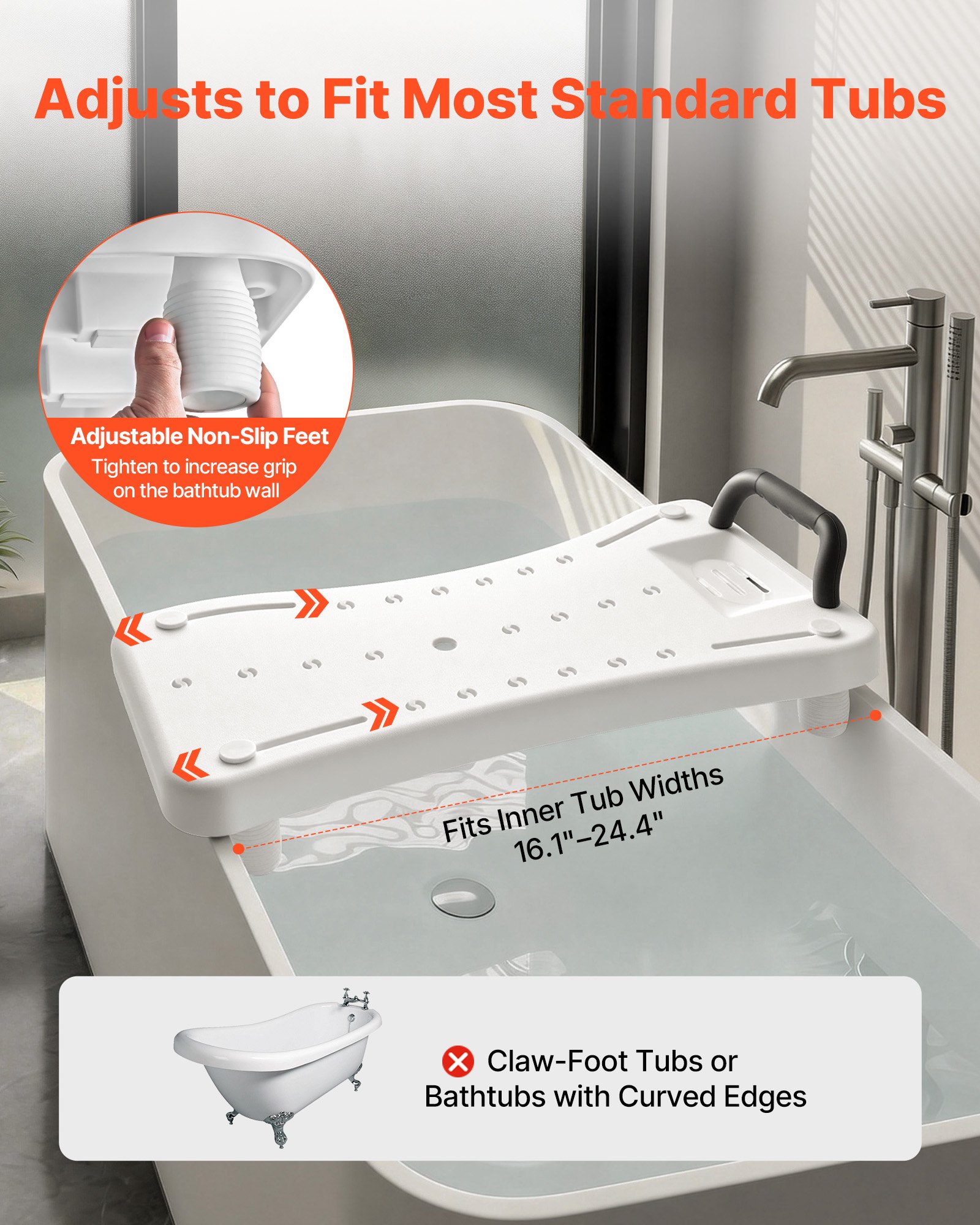 Adjusts to Fit Most Standard Tubs

Adjustable Non-Slip Feet
Tighten to increase grip on the bathtub wall

Fits Inner Tub Widths
16.1"–24.4"

Claw-Foot Tubs or Bathtubs with Curved Edges