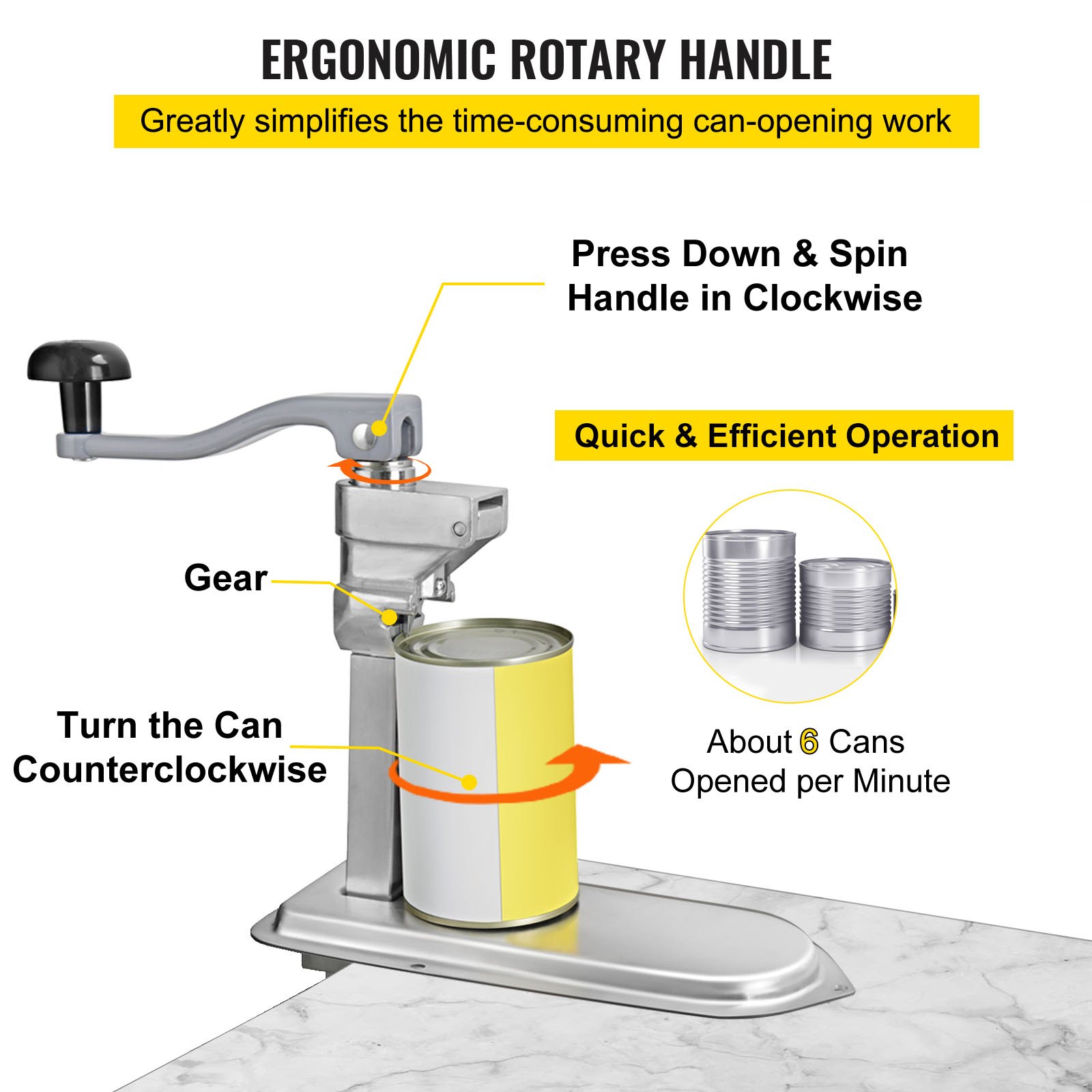 ERGONOMIC ROTARY HANDLE

Greatly simplifies the time-consuming can-opening work

Press Down & Spin Handle in Clockwise

Quick & Efficient Operation

Gear

Turn the Can Counterclockwise

About 6 Cans Opened per Minute