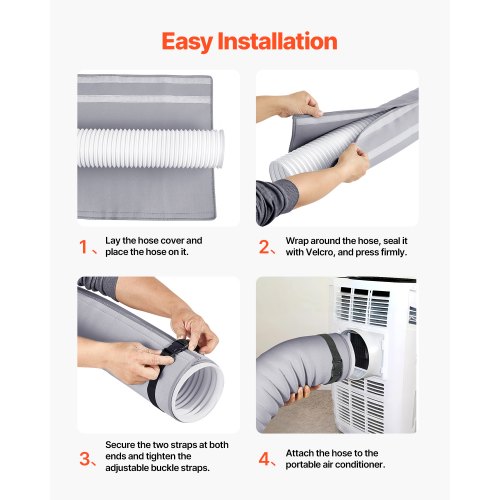 Easy Installation

1、 Lay the hose cover and place the hose on it.

2、 Wrap around the hose, seal it with Velcro, and press firmly.

3、 Secure the two straps at both ends and tighten the adjustable buckle straps.

4、 Attach the hose to the portable air conditioner.