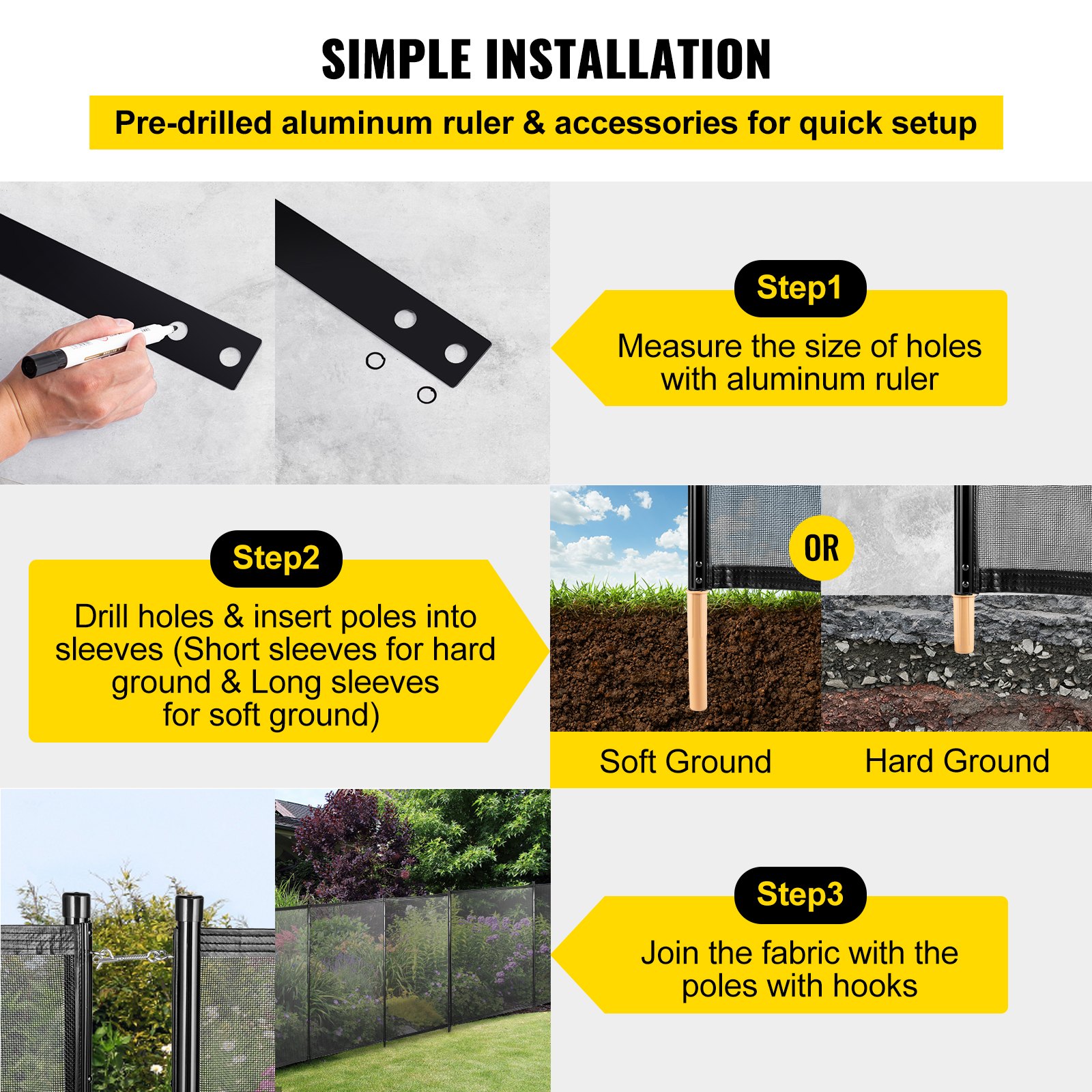 SIMPLE INSTALLATION

Pre-drilled aluminum ruler & accessories for quick setup

Step1

Measure the size of holes with aluminum ruler

Step2

Drill holes & insert poles into sleeves (Short sleeves for hard ground & Long sleeves for soft ground)

OR

Soft Ground

Hard Ground

Step3

Join the fabric with the poles with hooks