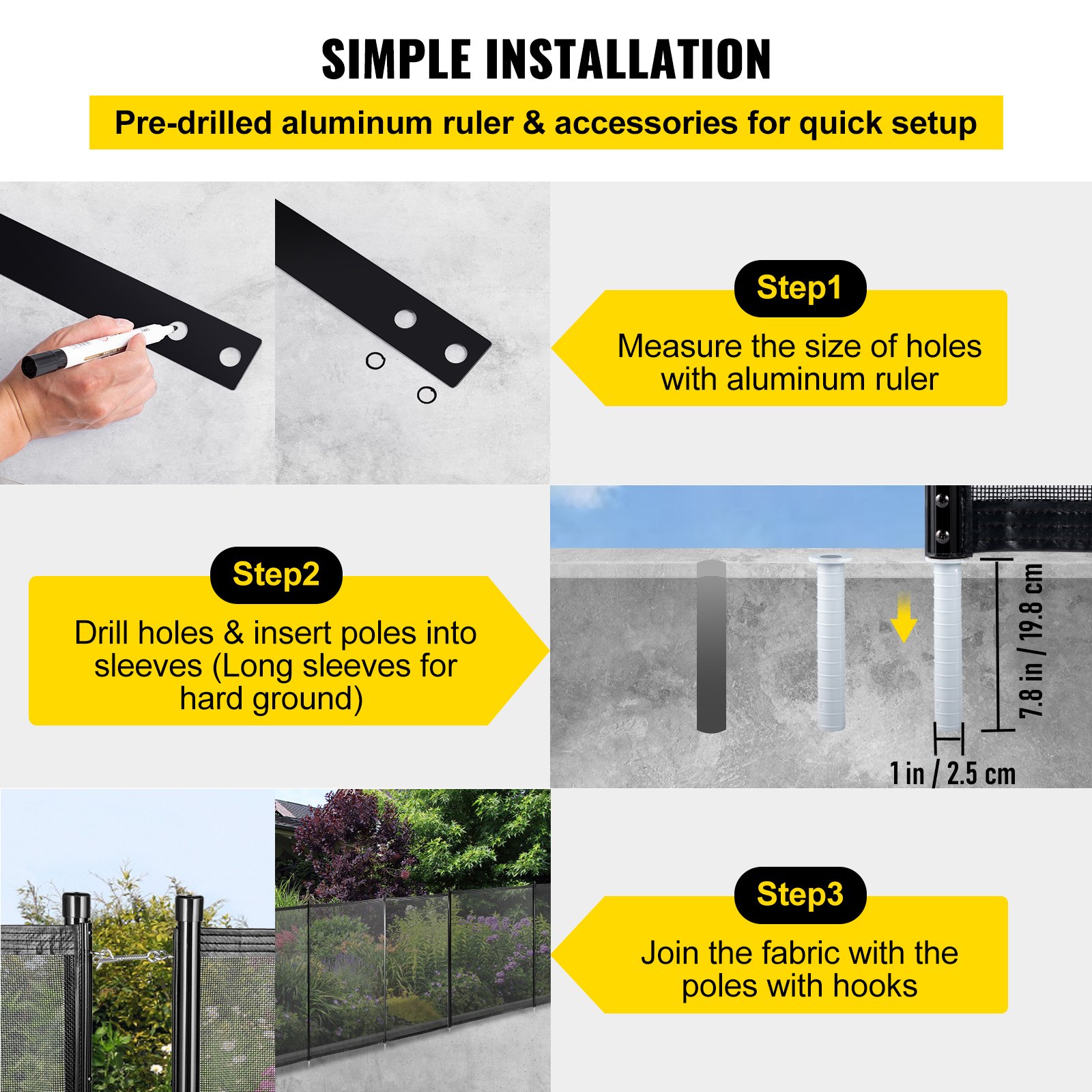 SIMPLE INSTALLATION

Pre-drilled aluminum ruler & accessories for quick setup

Step1

Measure the size of holes with aluminum ruler

Step2

Drill holes & insert poles into sleeves (Long sleeves for hard ground)

7.8 in / 19.8 cm

1 in / 2.5 cm

Step3

Join the fabric with the poles with hooks