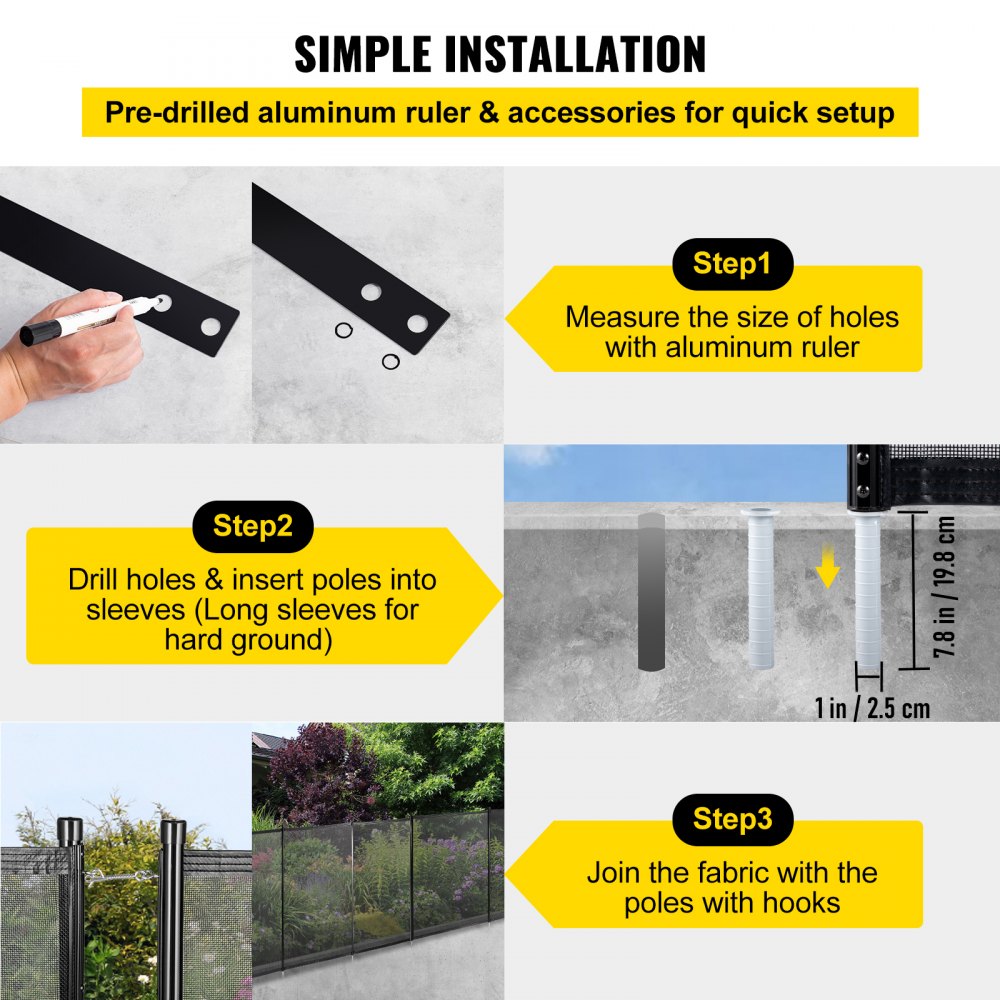 SIMPLE INSTALLATION

Pre-drilled aluminum ruler & accessories for quick setup

Step1

Measure the size of holes with aluminum ruler

Step2

Drill holes & insert poles into sleeves (Long sleeves for hard ground)

7.8 in / 19.8 cm

1 in / 2.5 cm

Step3

Join the fabric with the poles with hooks