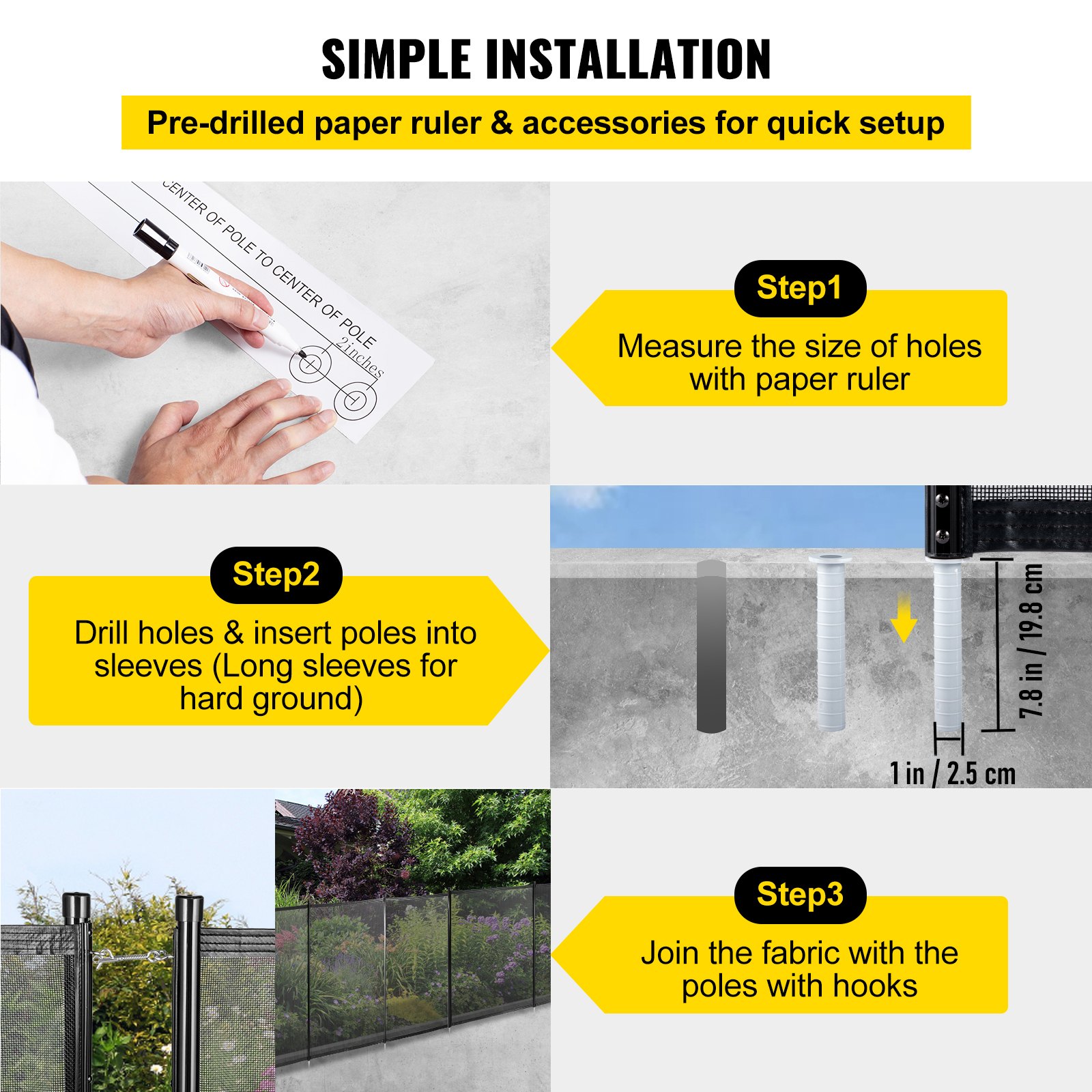 SIMPLE INSTALLATION

Pre-drilled paper ruler & accessories for quick setup

CENTER OF POLE TO CENTER OF POLE

2 inches

Step1

Measure the size of holes with paper ruler

Step2

Drill holes & insert poles into sleeves (Long sleeves for hard ground)

7.8 in / 19.8 cm

1 in / 2.5 cm

Step3

Join the fabric with the poles with hooks