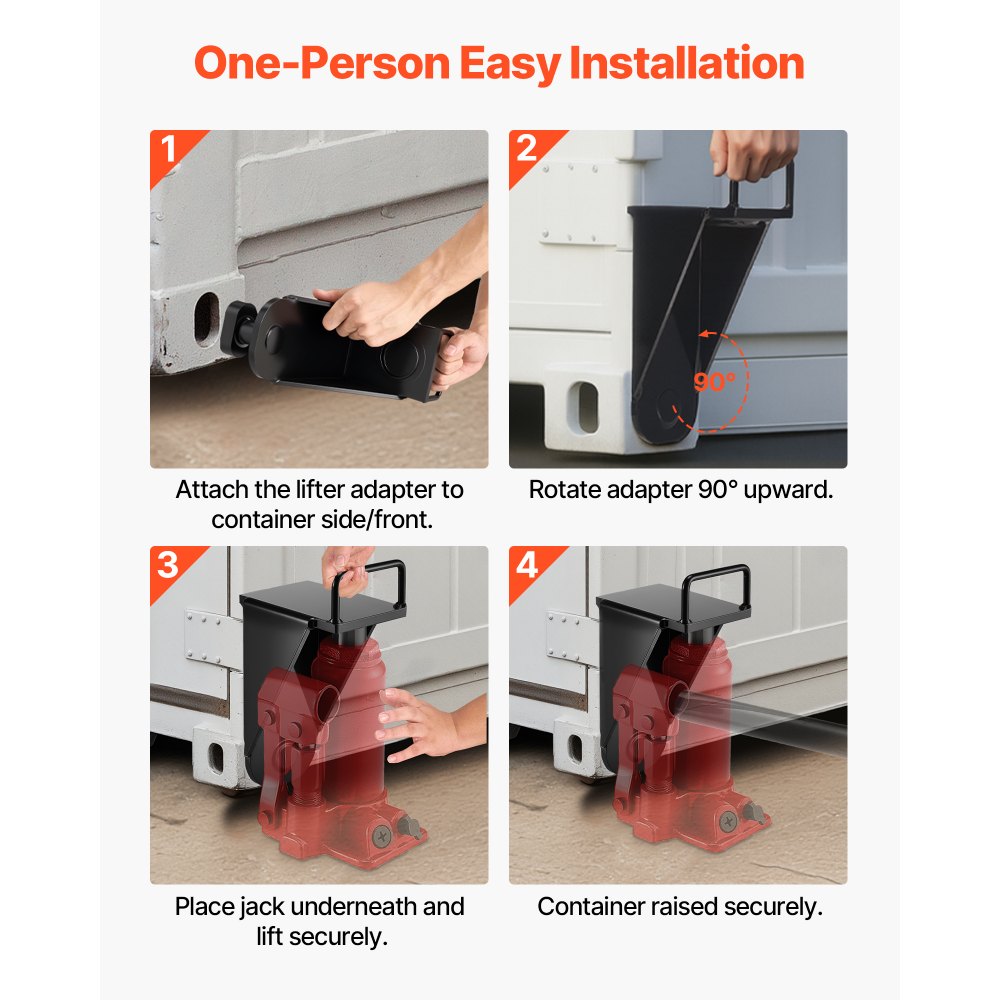 One-Person Easy Installation

1

Attach the lifter adapter to container side/front.

2

90°

Rotate adapter 90° upward.

3

Place jack underneath and lift securely.

4

Container raised securely.