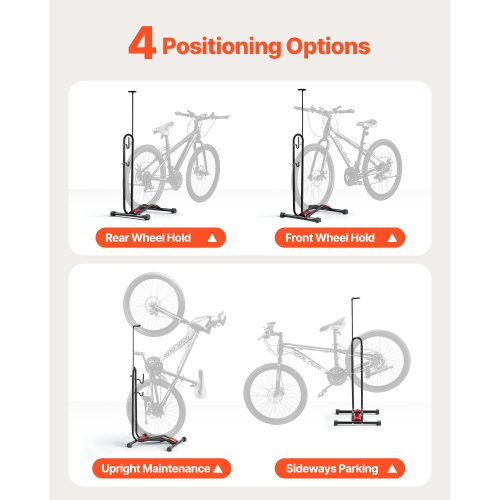 4 Positioning Options

Rear Wheel Hold ▲

Front Wheel Hold ▲

Upright Maintenance ▲

Sideways Parking ▲