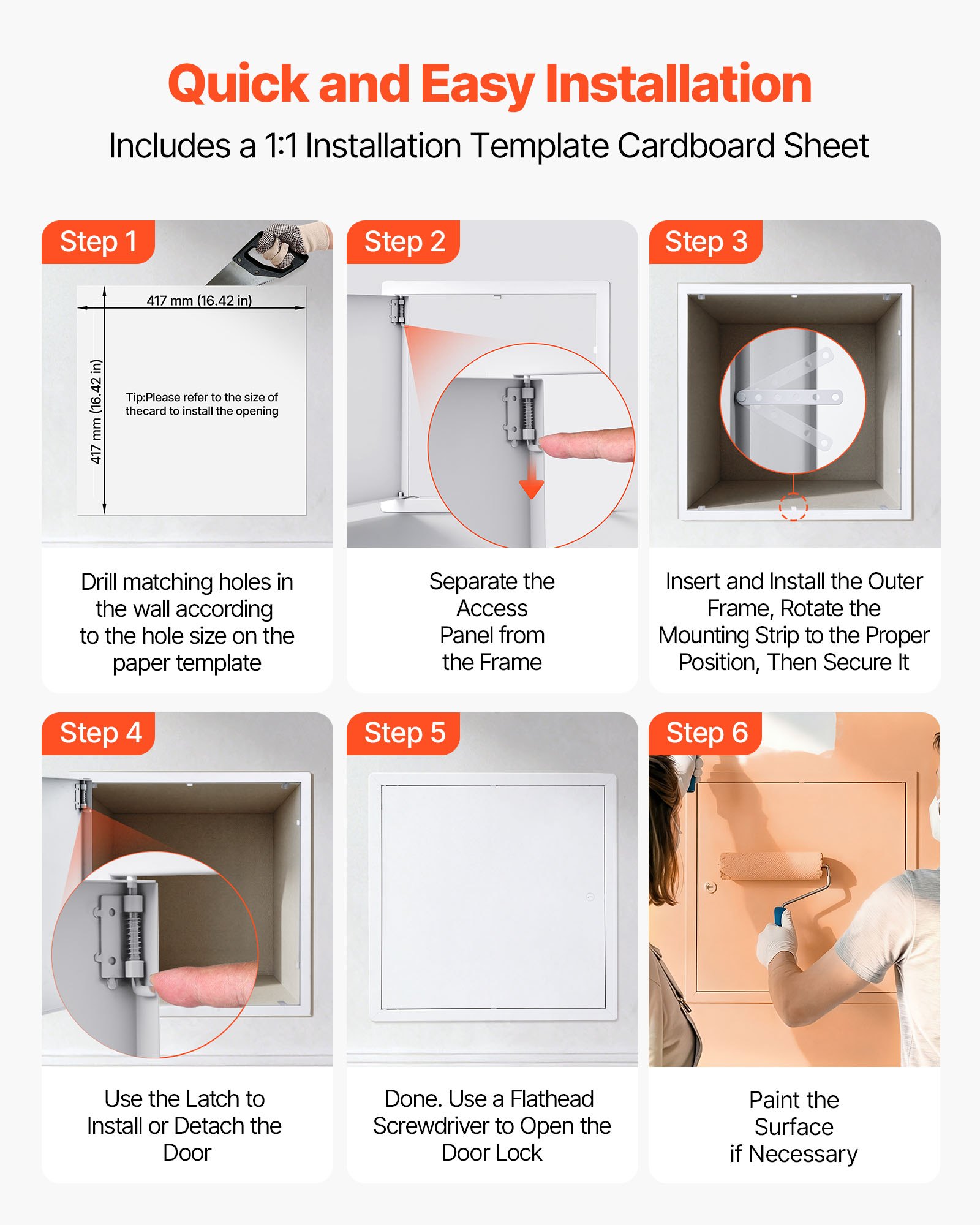 Quick and Easy Installation

Includes a 1:1 Installation Template Cardboard Sheet

Step 1

417 mm (16.42 in)

417 mm (16.42 in)

Tip:Please refer to the size of thecard to install the opening

Drill matching holes in the wall according to the hole size on the paper template

Step 2

Separate the Access Panel from the Frame

Step 3

Insert and Install the Outer Frame, Rotate the Mounting Strip to the Proper Position, Then Secure It

Step 4

Use the Latch to Install or Detach the Door

Step 5

Done. Use a Flathead Screwdriver to Open the Door Lock

Step 6

Paint the Surface if Necessary