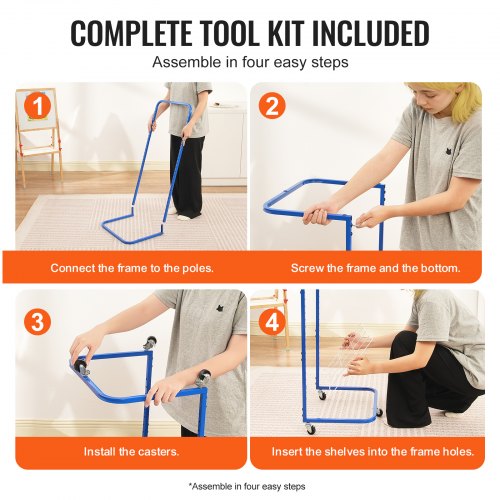 COMPLETE TOOL KIT INCLUDED

Assemble in four easy steps

1

Connect the frame to the poles.

2

Screw the frame and the bottom.

3

Install the casters.

4

Insert the shelves into the frame holes.

*Assemble in four easy steps