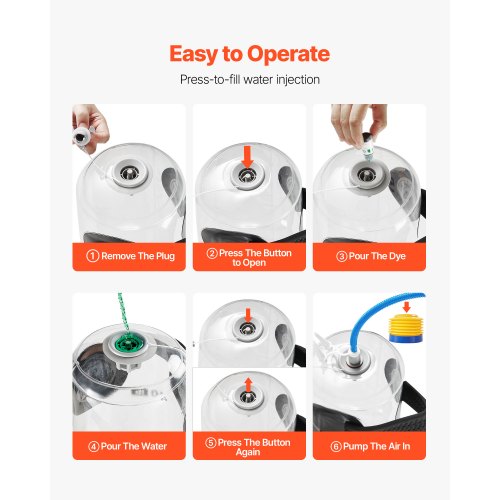 Easy to Operate

Press-to-fill water injection

① Remove The Plug

② Press The Button to Open

③ Pour The Dye

④ Pour The Water

⑤ Press The Button Again

⑥ Pump The Air In