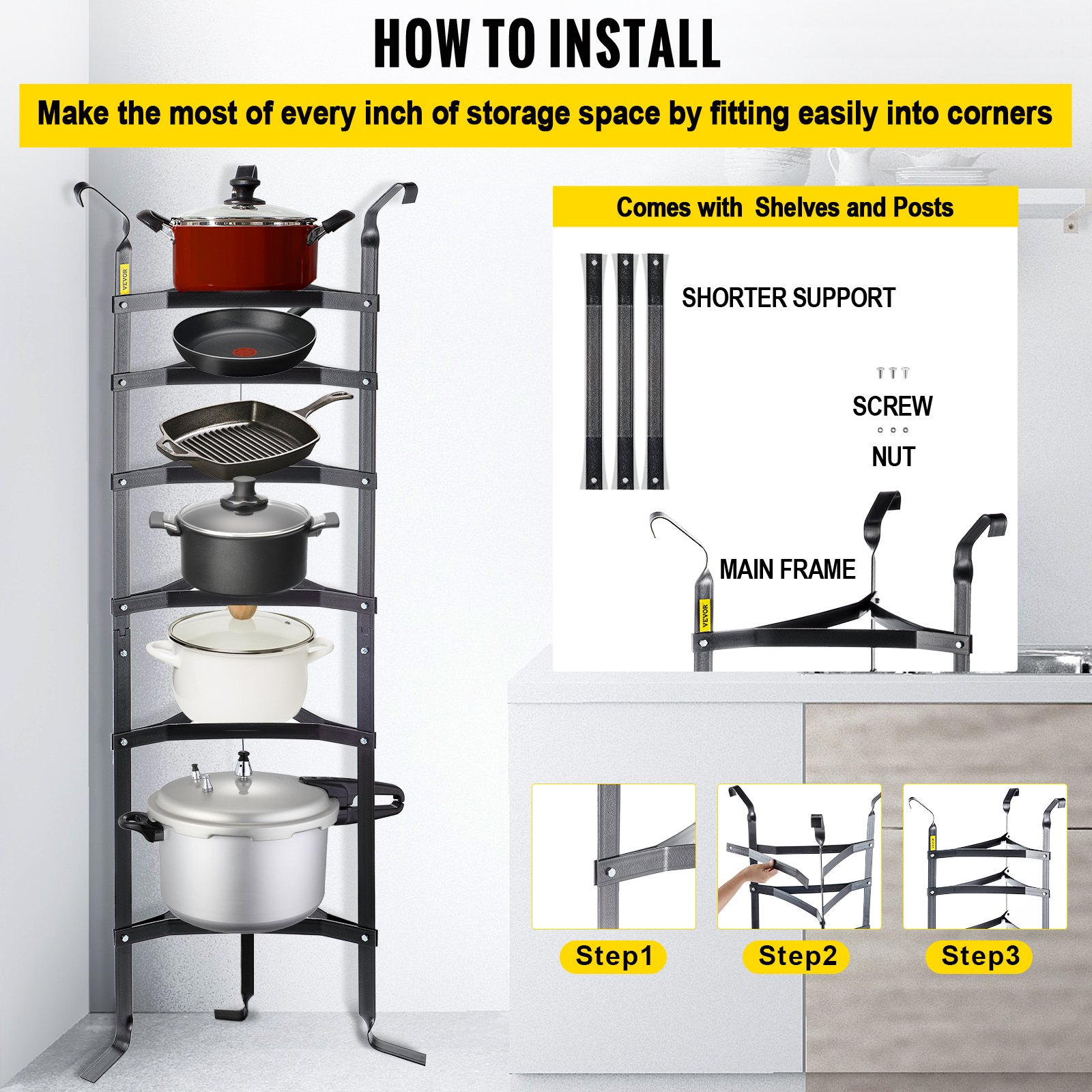 HOW TO INSTALL

Make the most of every inch of storage space by fitting easily into corners

VEVOR

Comes with Shelves and Posts

SHORTER SUPPORT

SCREW

NUT

MAIN FRAME

VEVOR

Step1

Step2

Step3