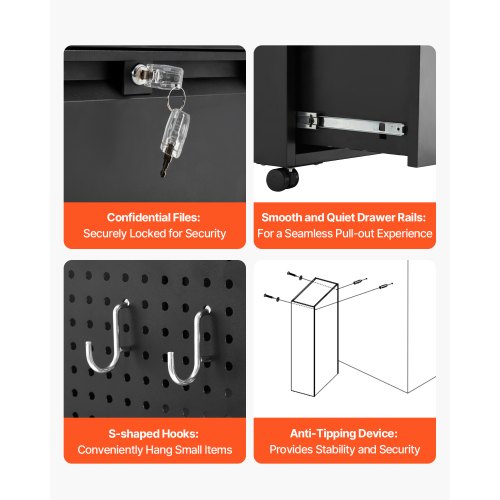 Confidential Files:
Securely Locked for Security

Smooth and Quiet Drawer Rails:
For a Seamless Pull-out Experience

S-shaped Hooks:
Conveniently Hang Small Items

Anti-Tipping Device:
Provides Stability and Security