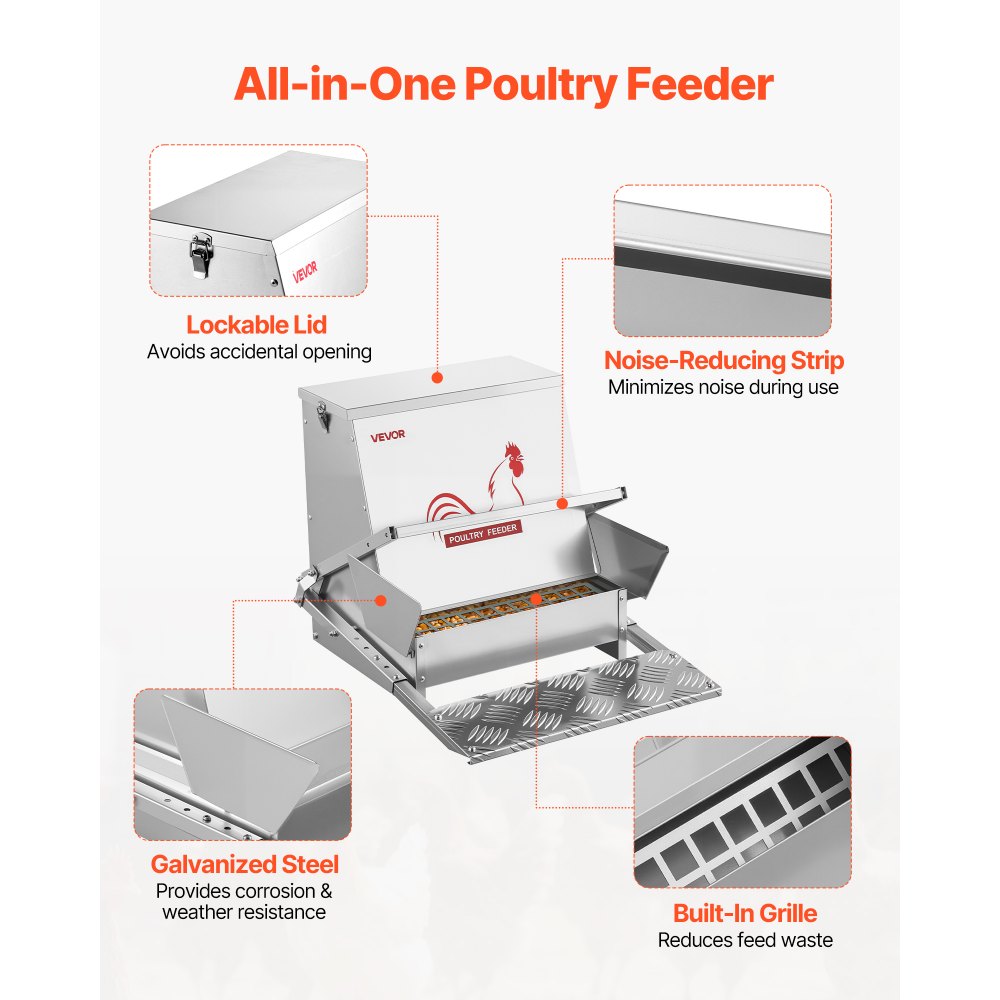 All-in-One Poultry Feeder

VEVOR

Lockable Lid
Avoids accidental opening

Noise-Reducing Strip
Minimizes noise during use

VEVOR

POULTRY FEEDER

Galvanized Steel
Provides corrosion & weather resistance

Built-In Grille
Reduces feed waste