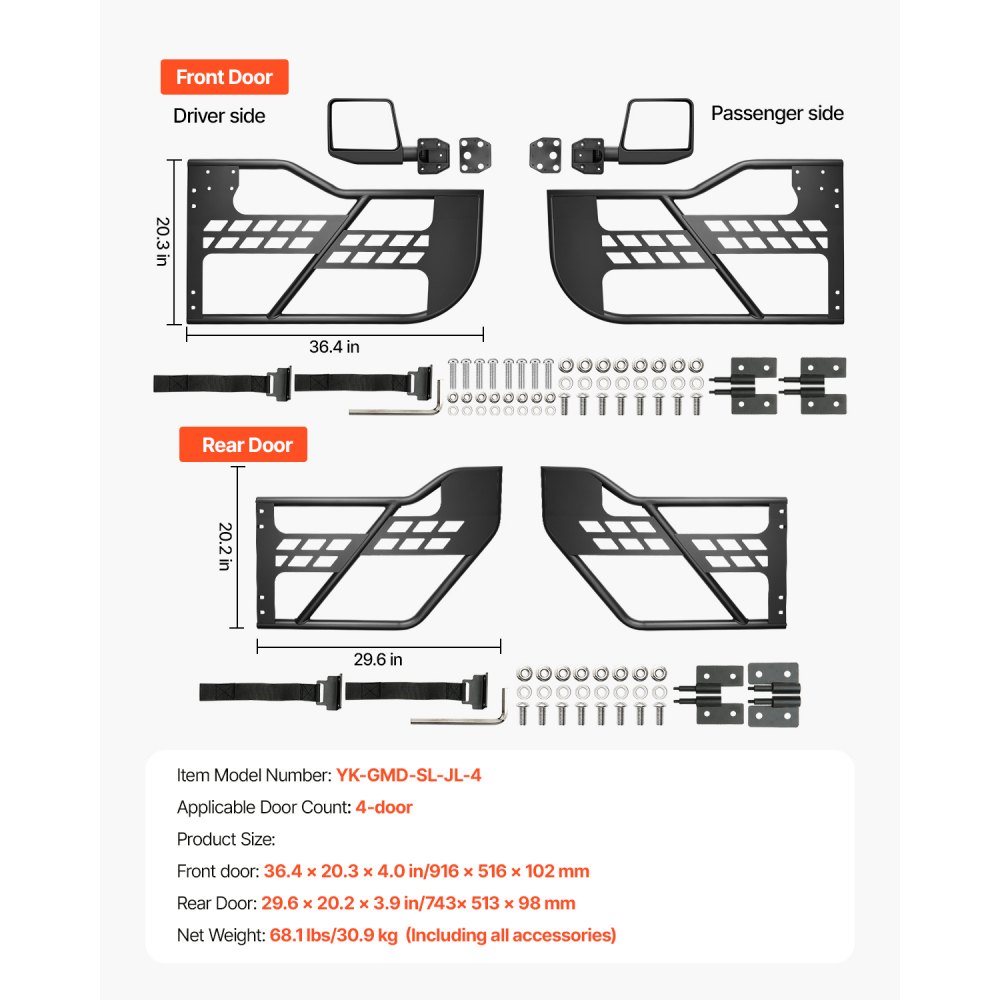 Front Door

Driver side

Passenger side

20.3 in

36.4 in

Rear Door

20.2 in

29.6 in

Item Model Number: YK-GMD-SL-JL-4

Applicable Door Count: 4-door

Product Size:

Front door: 36.4 × 20.3 × 4.0 in/916 × 516 × 102 mm

Rear Door: 29.6 × 20.2 × 3.9 in/743× 513 × 98 mm

Net Weight: 68.1 lbs/30.9 kg (Including all accessories)