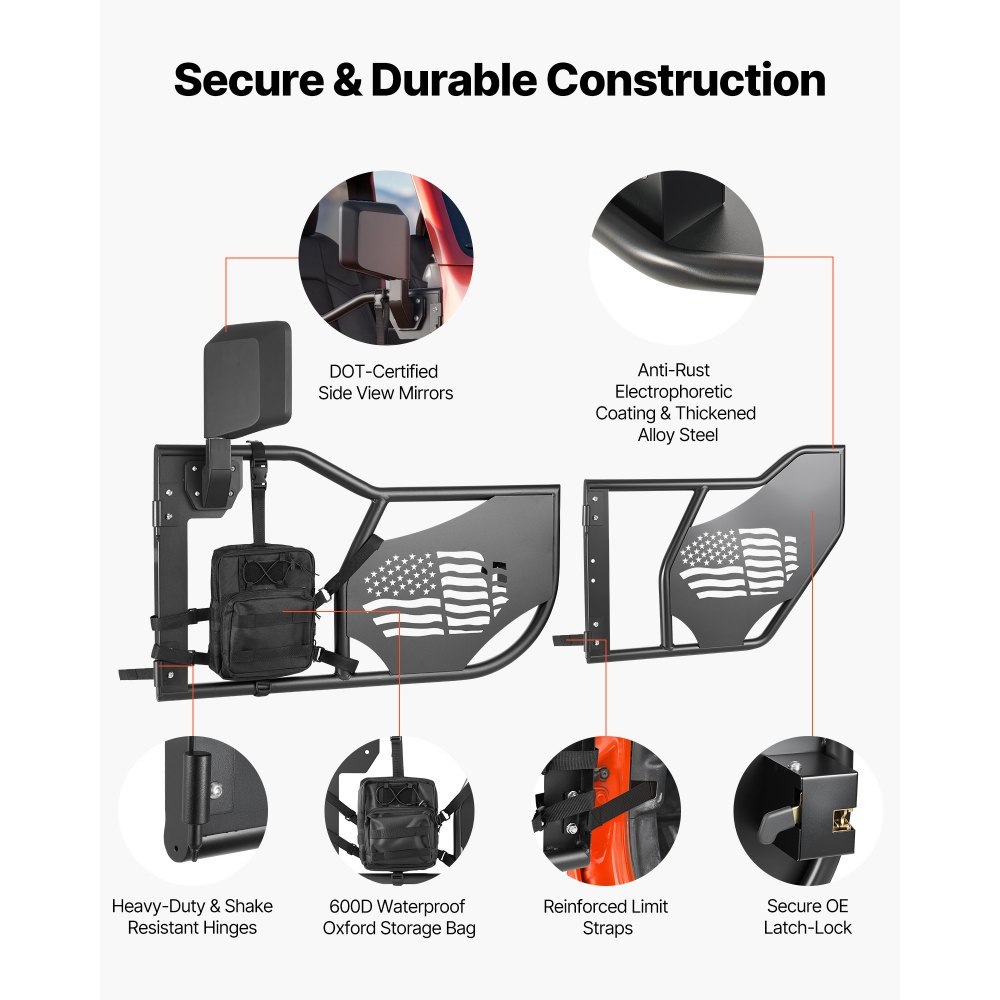 Secure & Durable Construction

DOT-Certified Side View Mirrors

Anti-Rust Electrophoretic Coating & Thickened Alloy Steel

Heavy-Duty & Shake Resistant Hinges

600D Waterproof Oxford Storage Bag

Reinforced Limit Straps

Secure OE Latch-Lock