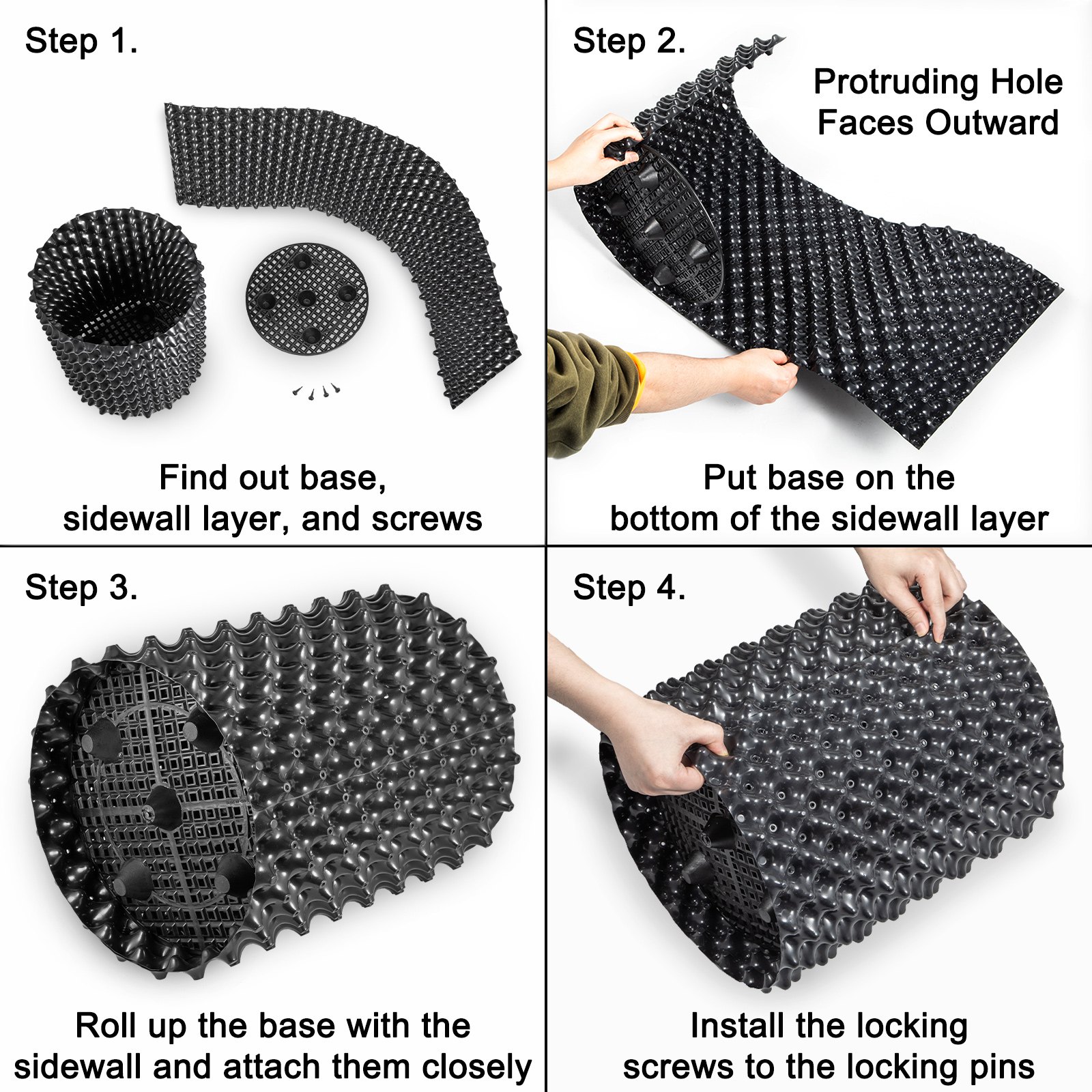 Step 1.

Find out base, sidewall layer, and screws

Step 2.

Protruding Hole Faces Outward

Put base on the bottom of the sidewall layer

Step 3.

Roll up the base with the sidewall and attach them closely

Step 4.

Install the locking screws to the locking pins