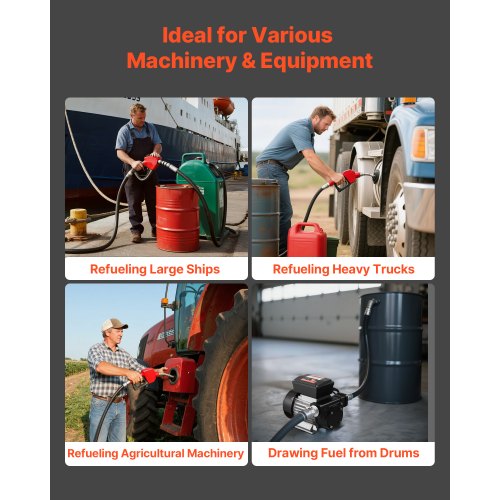 Ideal for Various Machinery & Equipment

Refueling Large Ships

Refueling Heavy Trucks

Refueling Agricultural Machinery

Drawing Fuel from Drums