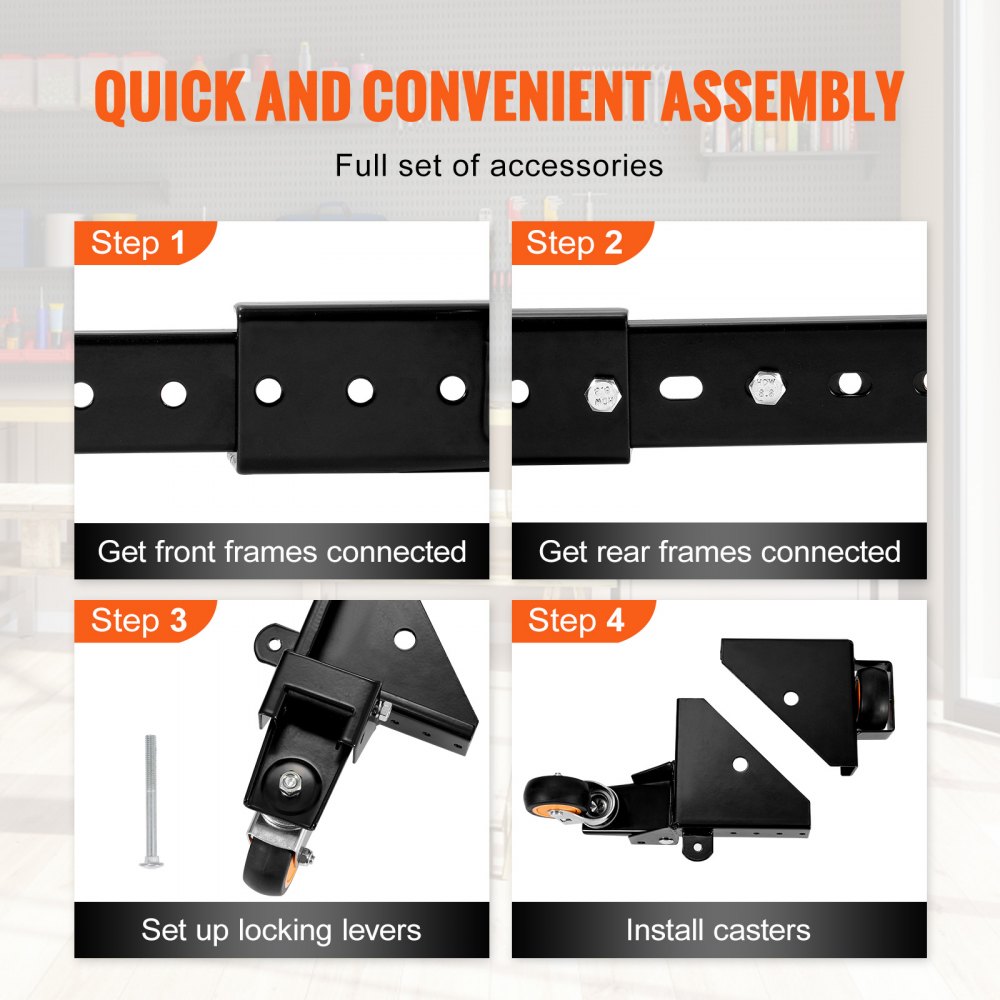 QUICK AND CONVENIENT ASSEMBLY

Full set of accessories

Step 1

Get front frames connected

Step 2

Get rear frames connected

Step 3

Set up locking levers

Step 4

Install casters