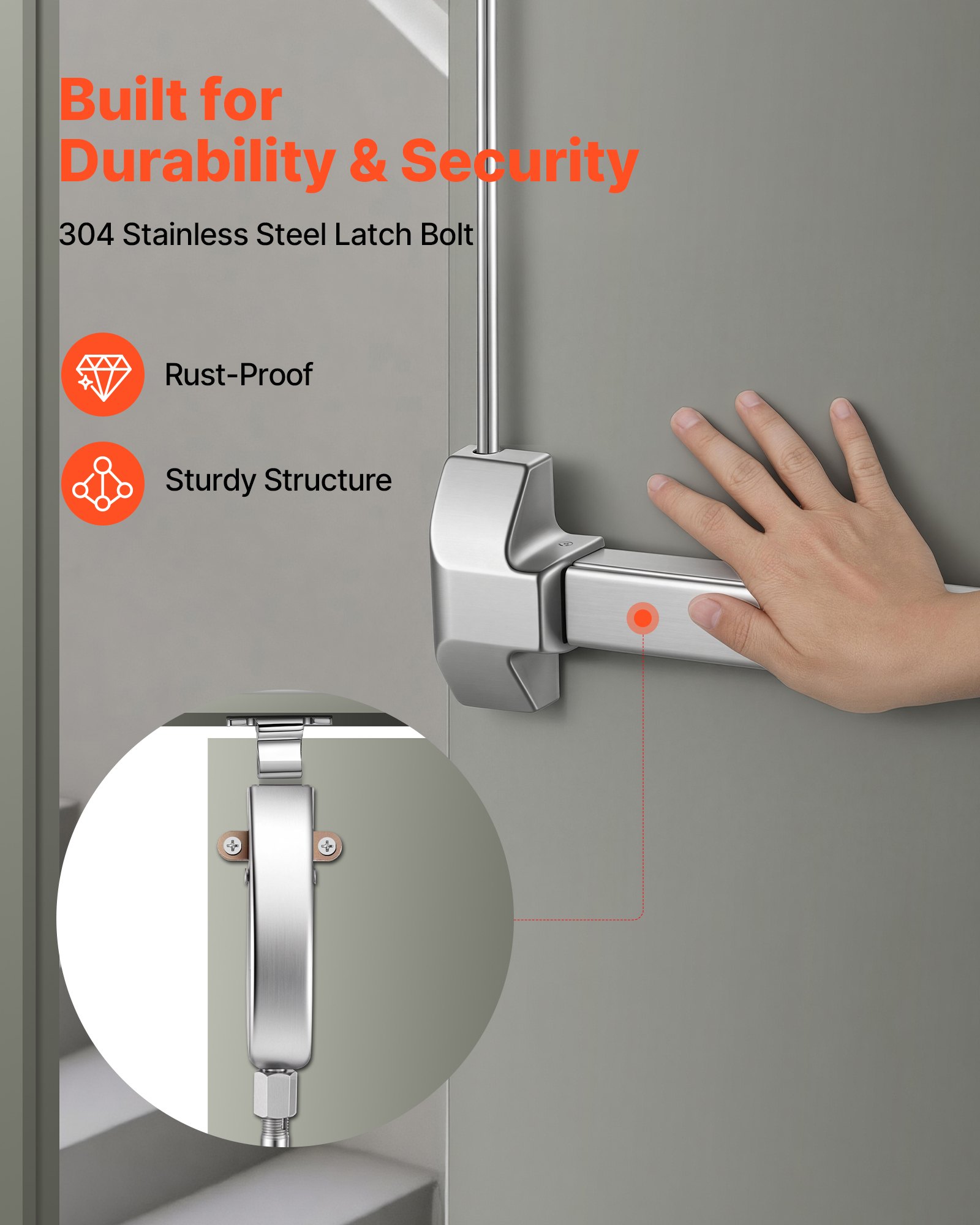 Built for
Durability & Security

304 Stainless Steel Latch Bolt

Rust-Proof

Sturdy Structure