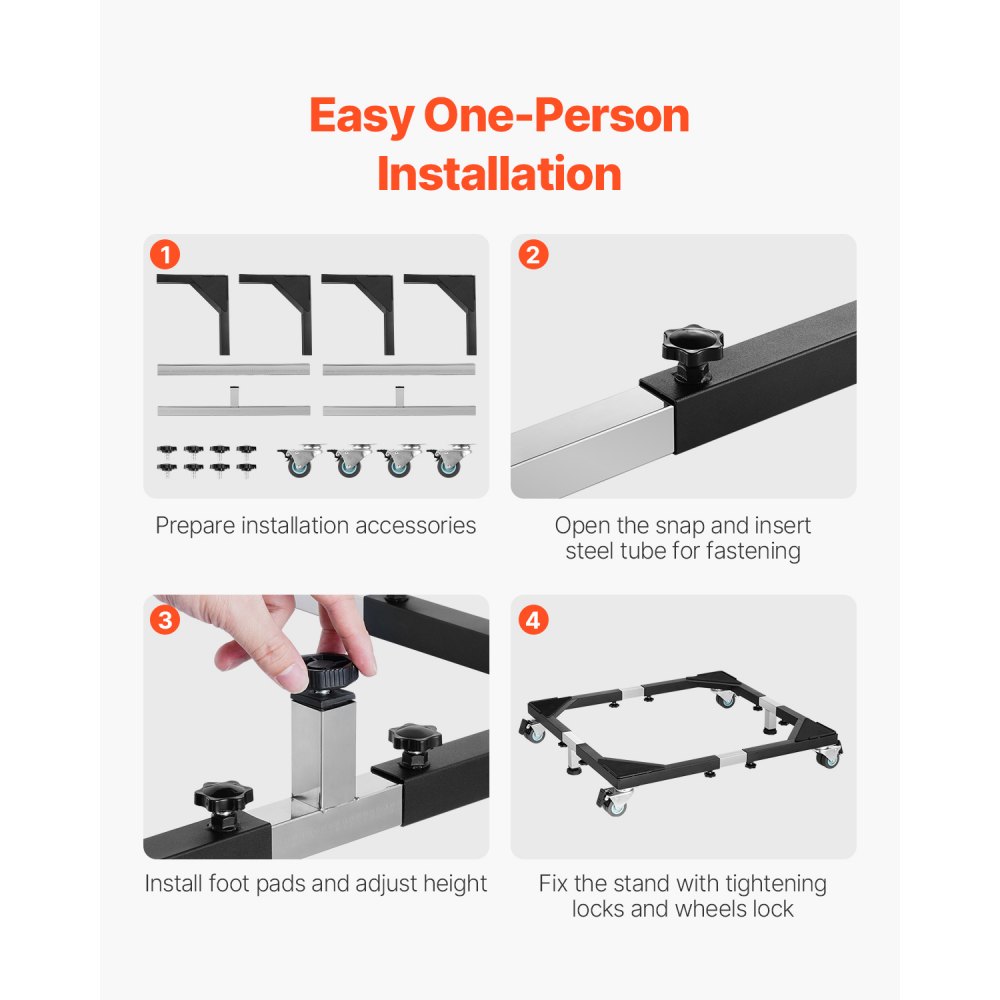 Easy One-Person Installation

1

Prepare installation accessories

2

Open the snap and insert steel tube for fastening

3

Install foot pads and adjust height

4

Fix the stand with tightening locks and wheels lock