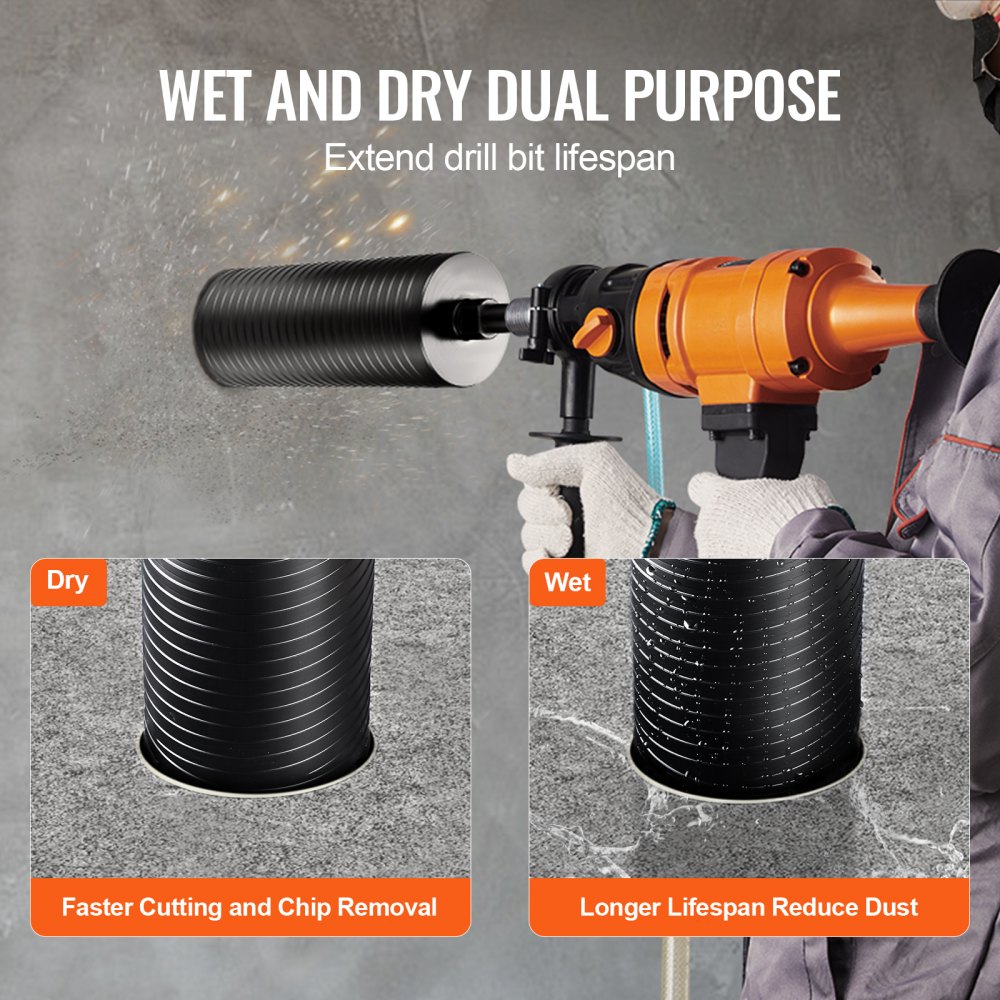 WET AND DRY DUAL PURPOSE
Extend drill bit lifespan

Dry

Faster Cutting and Chip Removal

Wet

Longer Lifespan Reduce Dust