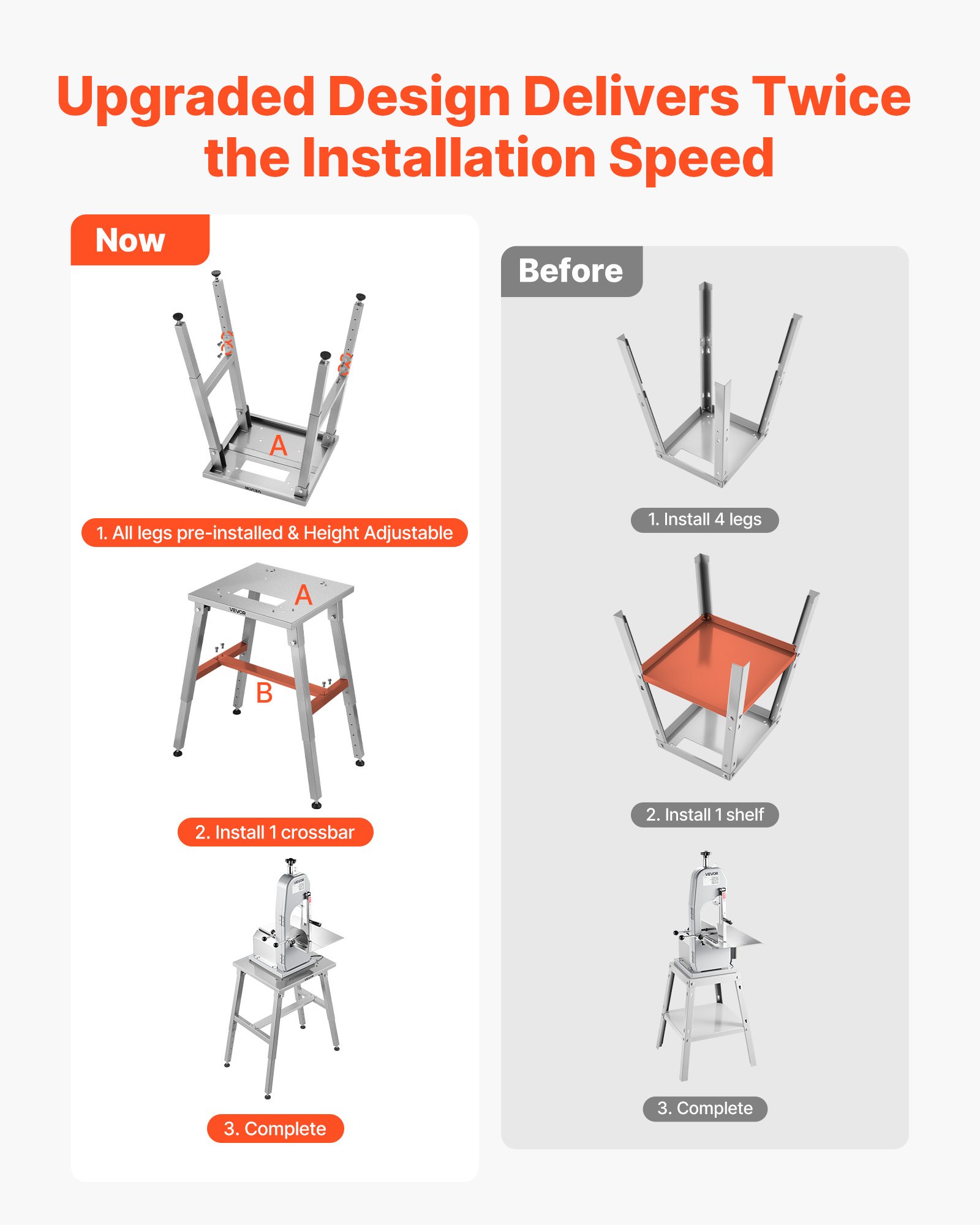 Upgraded Design Delivers Twice the Installation Speed

Now

A

VEVOR

1. All legs pre-installed & Height Adjustable

A

VEVOR

B

2. Install 1 crossbar

VEVOR

3. Complete

Before

1. Install 4 legs

2. Install 1 shelf

VEVOR

3. Complete