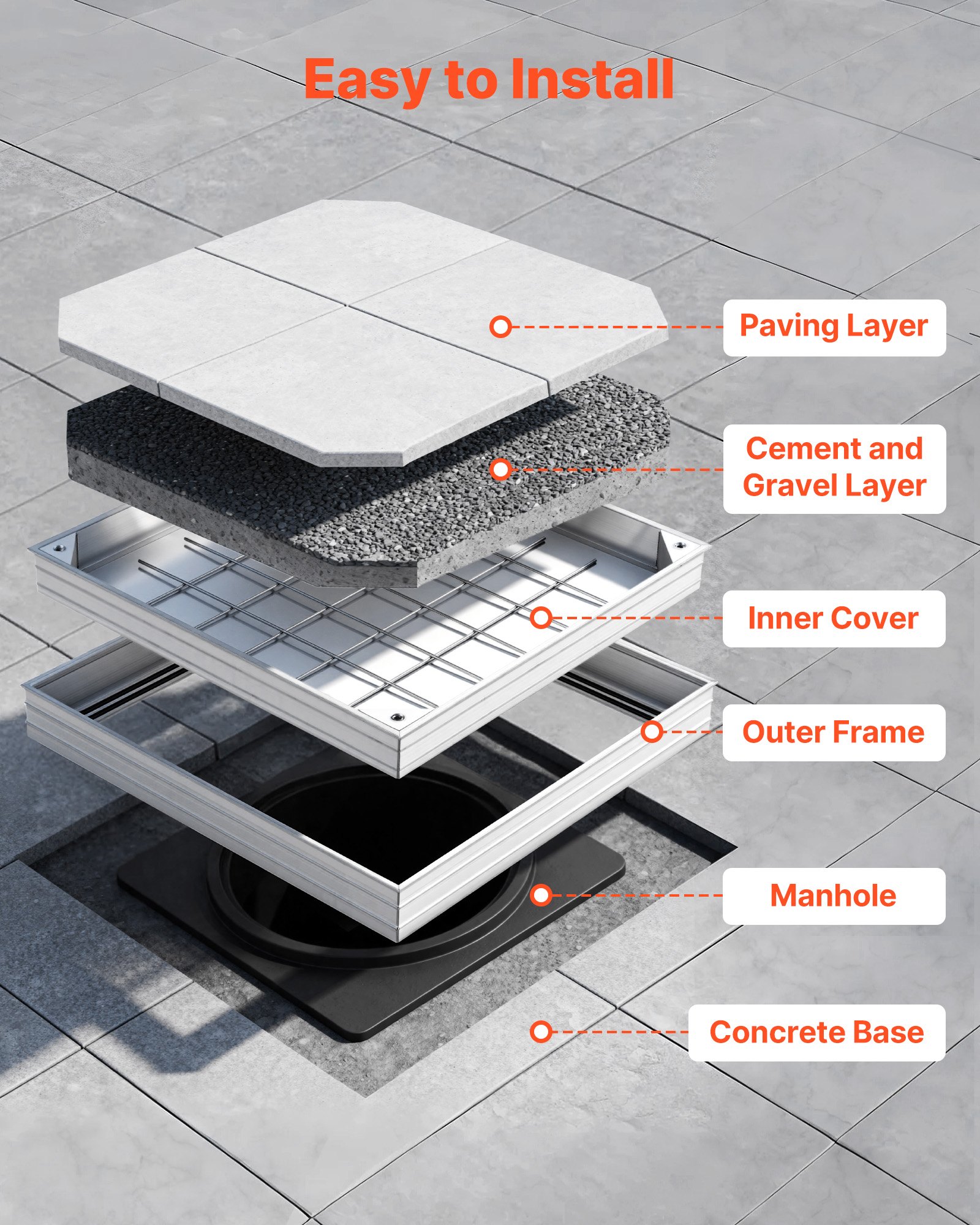 Easy to Install

Paving Layer

Cement and Gravel Layer

Inner Cover

Outer Frame

Manhole

Concrete Base