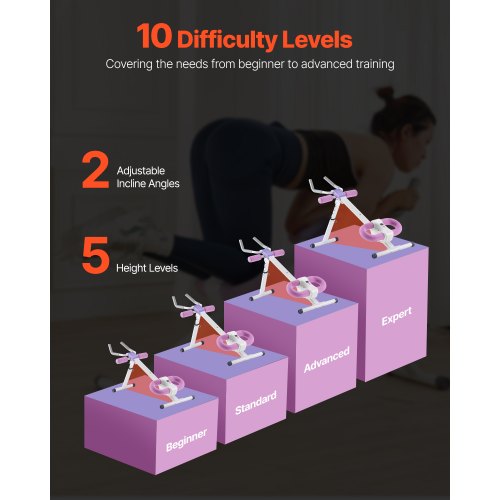 10 Difficulty Levels
Covering the needs from beginner to advanced training

2 Adjustable Incline Angles

5 Height Levels

Beginner

Standard

Advanced

Expert