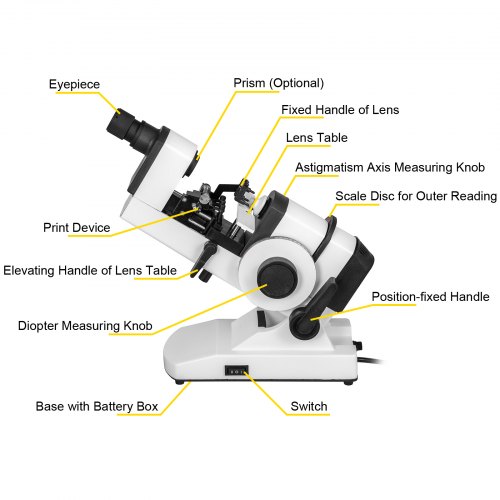 Eyepiece
Prism (Optional)
Fixed Handle of Lens
Lens Table
Astigmatism Axis Measuring Knob
Scale Disc for Outer Reading
Print Device
Elevating Handle of Lens Table
Position-fixed Handle
Diopter Measuring Knob
Base with Battery Box
Switch