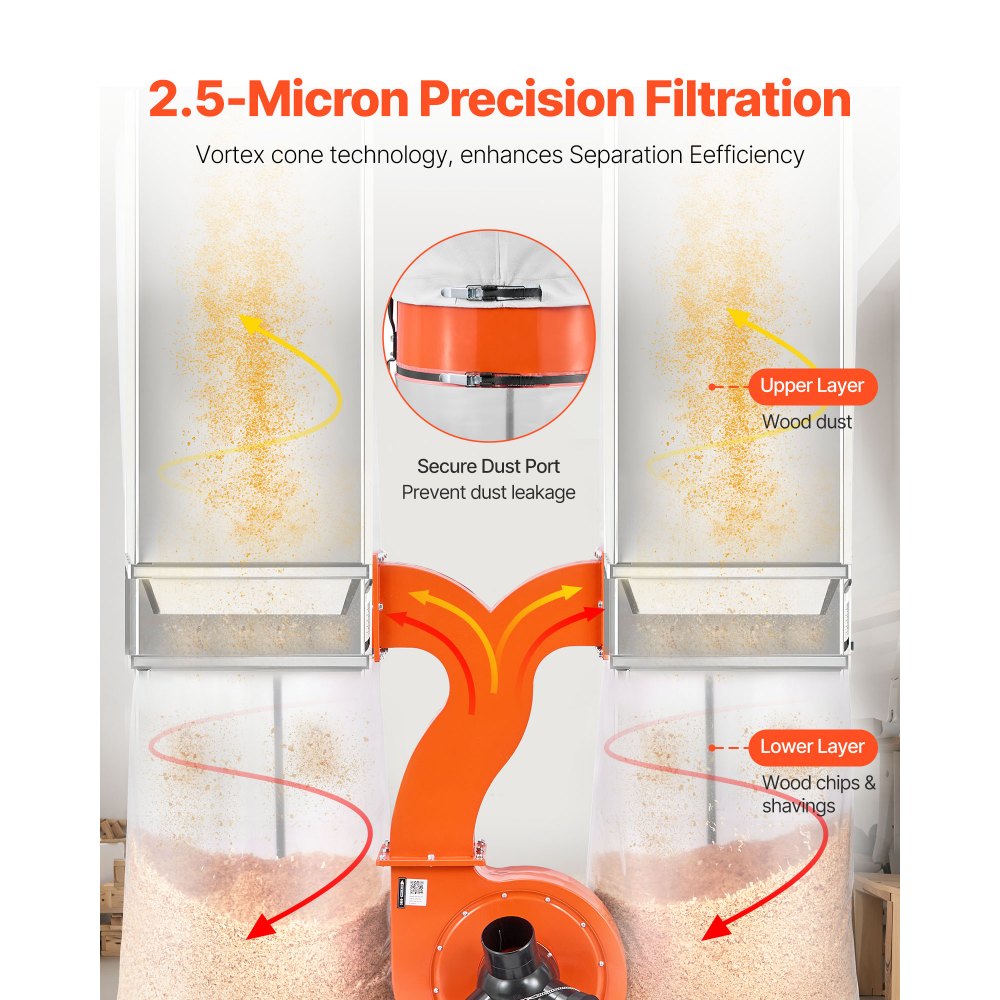 2.5-Micron Precision Filtration

Vortex cone technology, enhances Separation Eefficiency

Secure Dust Port
Prevent dust leakage

Upper Layer
Wood dust

Lower Layer
Wood chips & shavings